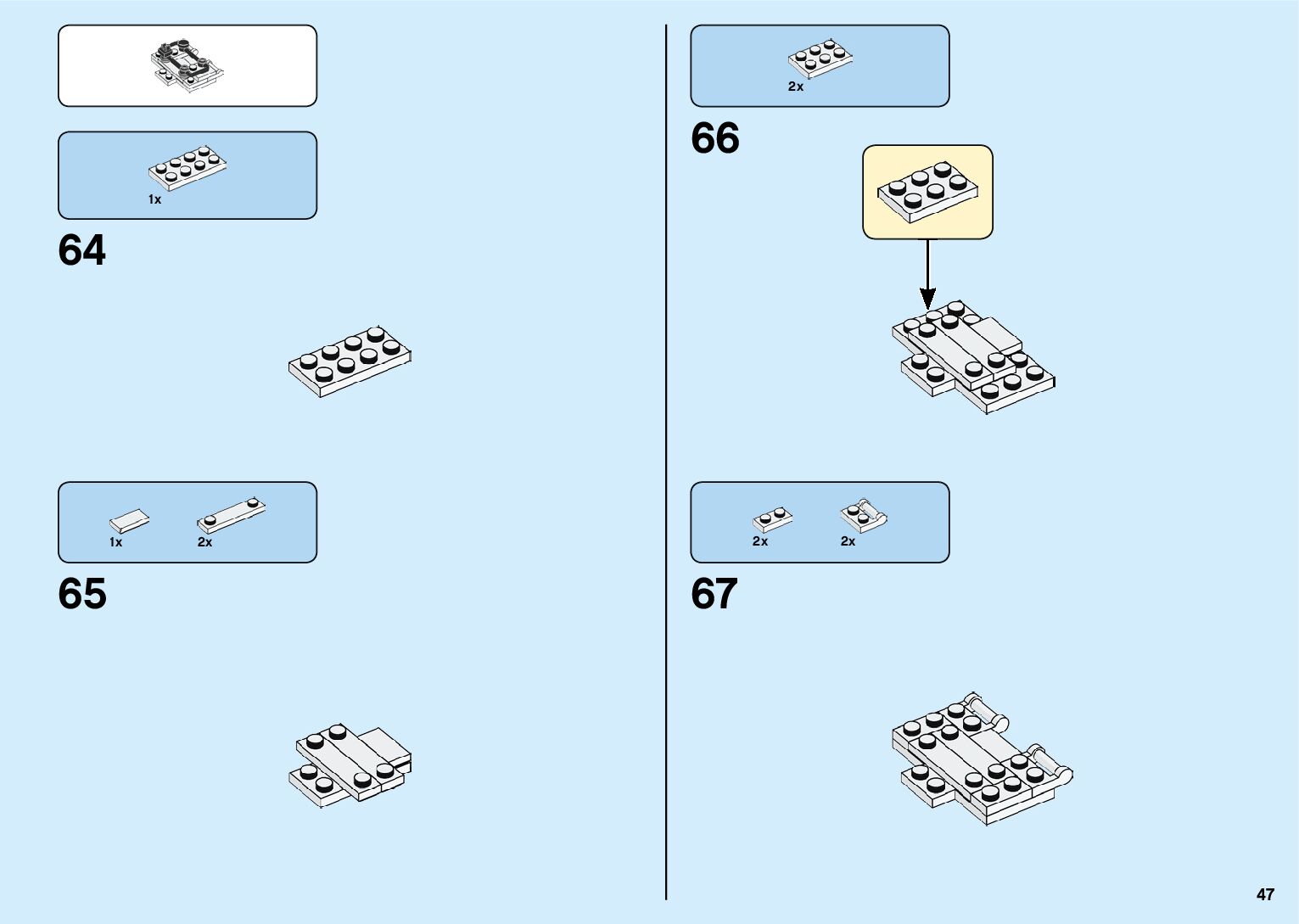 1x

64

1x 2x

65

2x

66

2x 2x

67

47