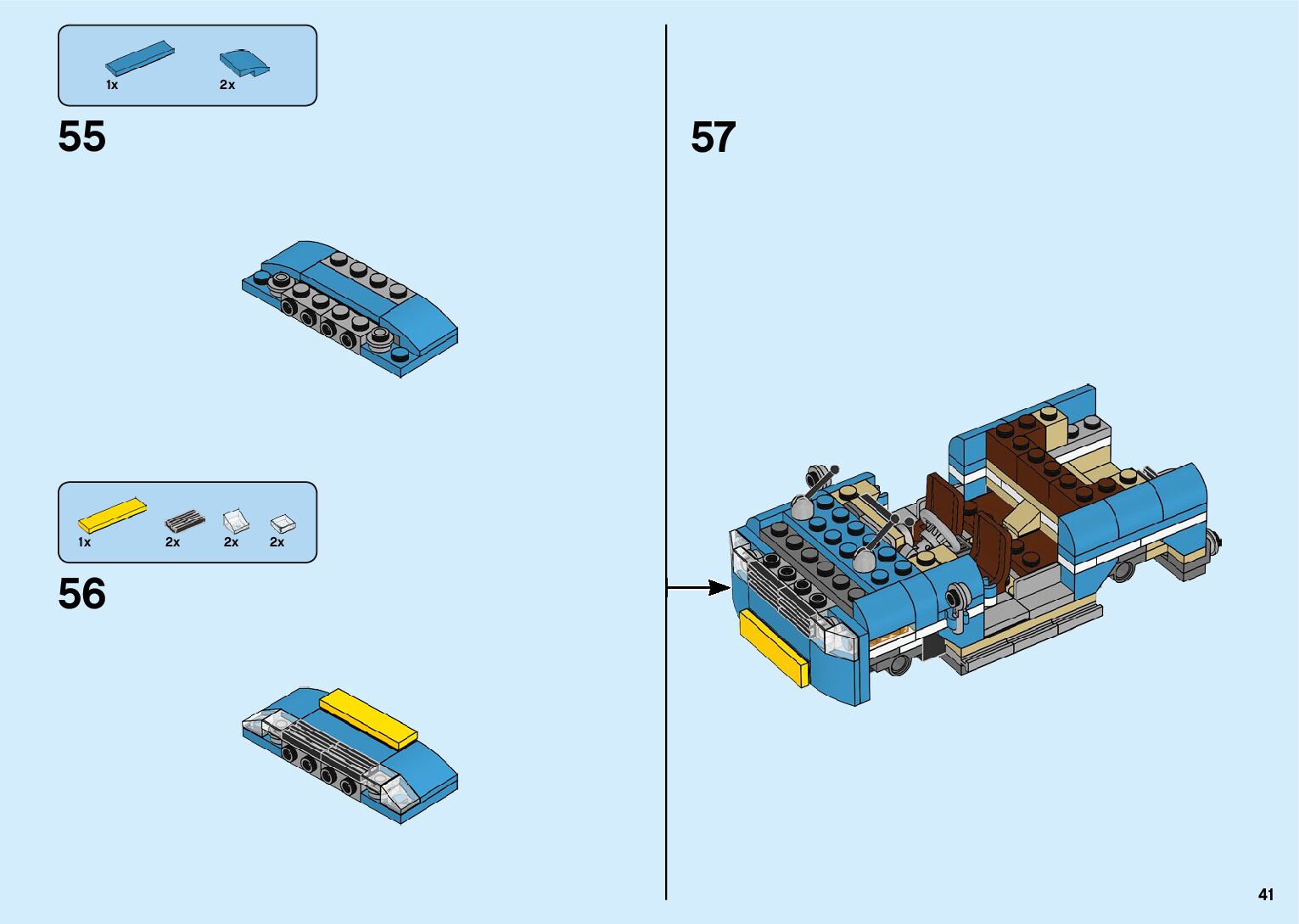 1x 2x

55

1x 2x 2x 2x

56

57

41