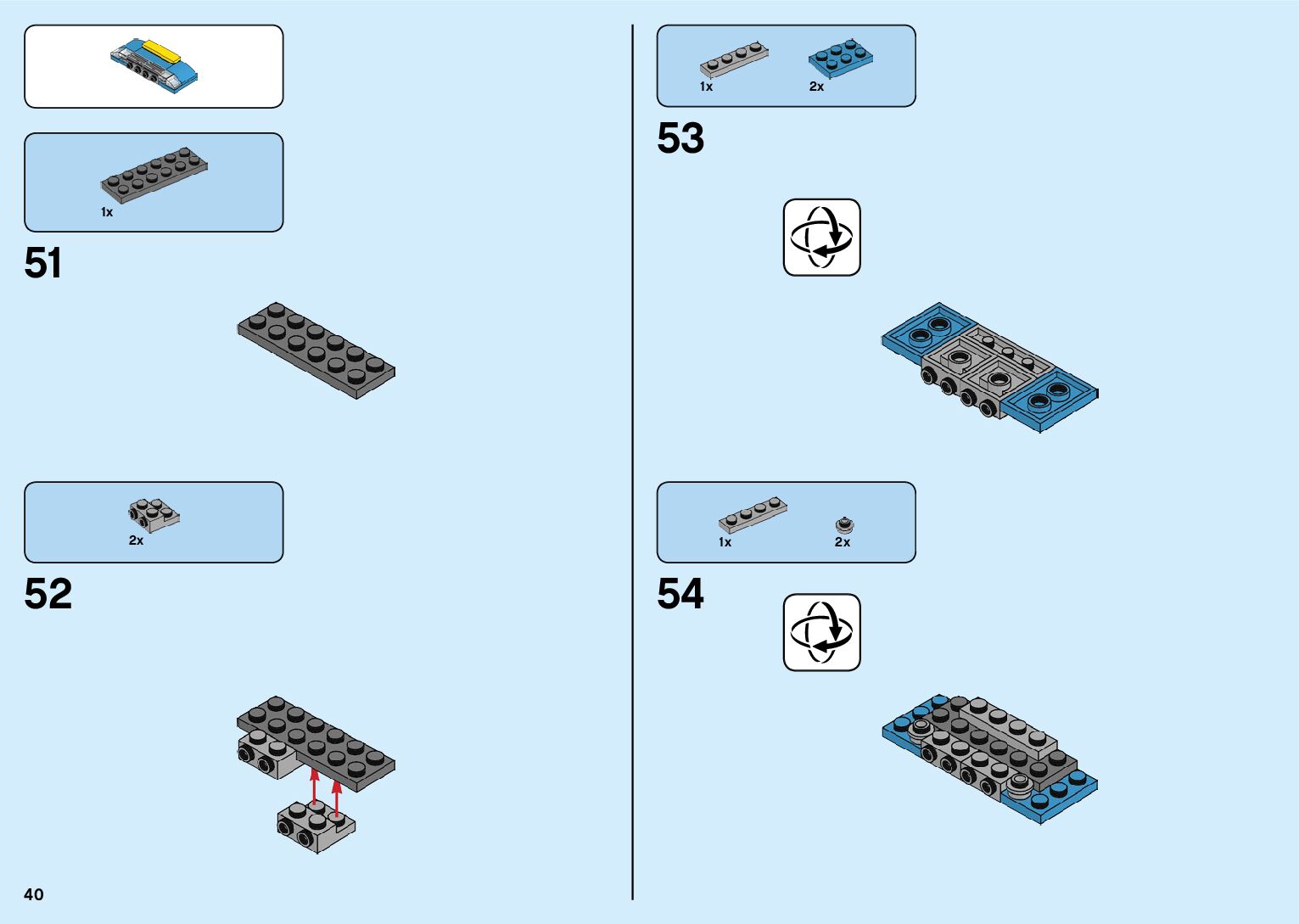 1x

51

2x

52

40

1x
2x

53

1x
2x

54