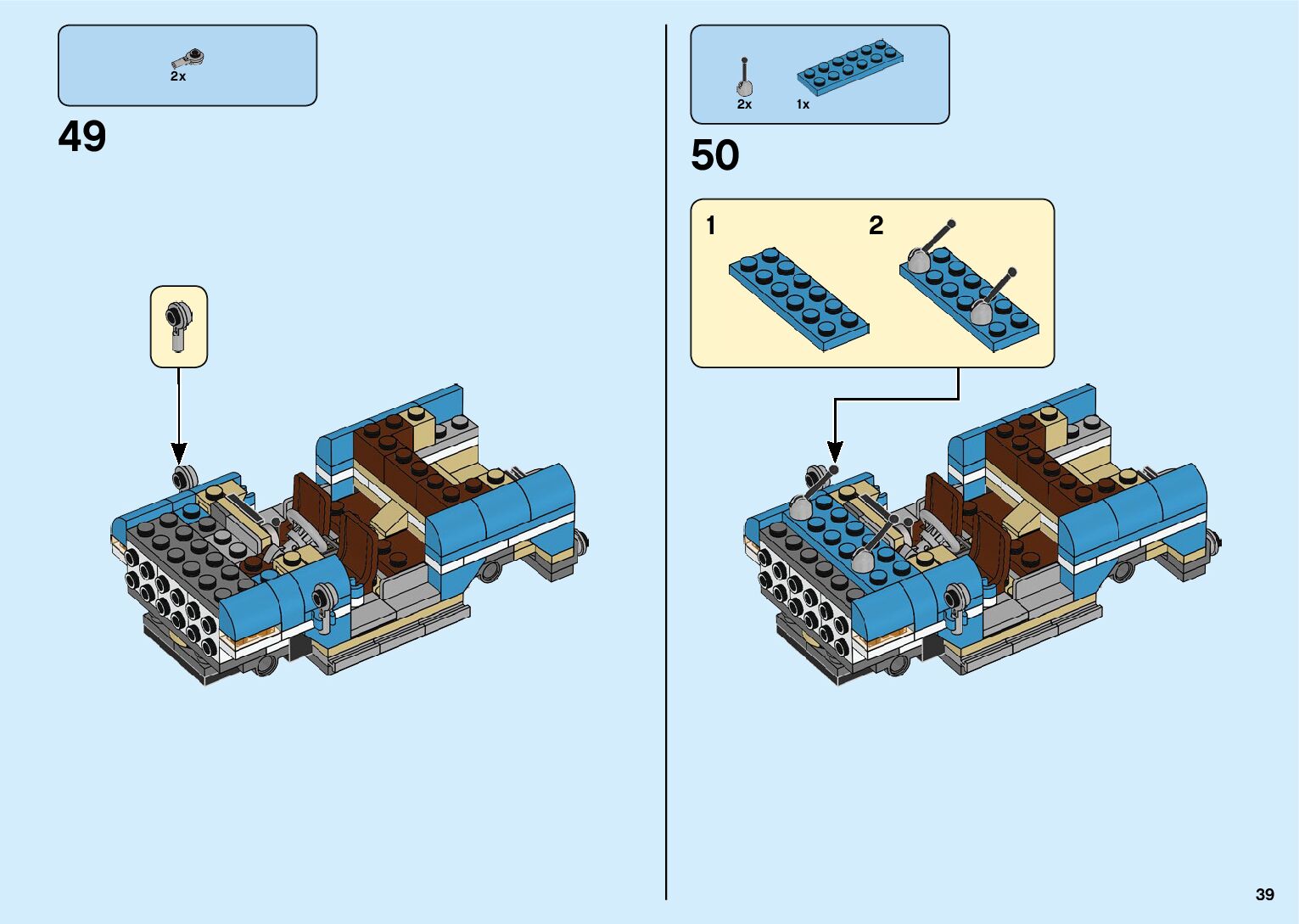 2x

49

2x

1x

50

1

2

39