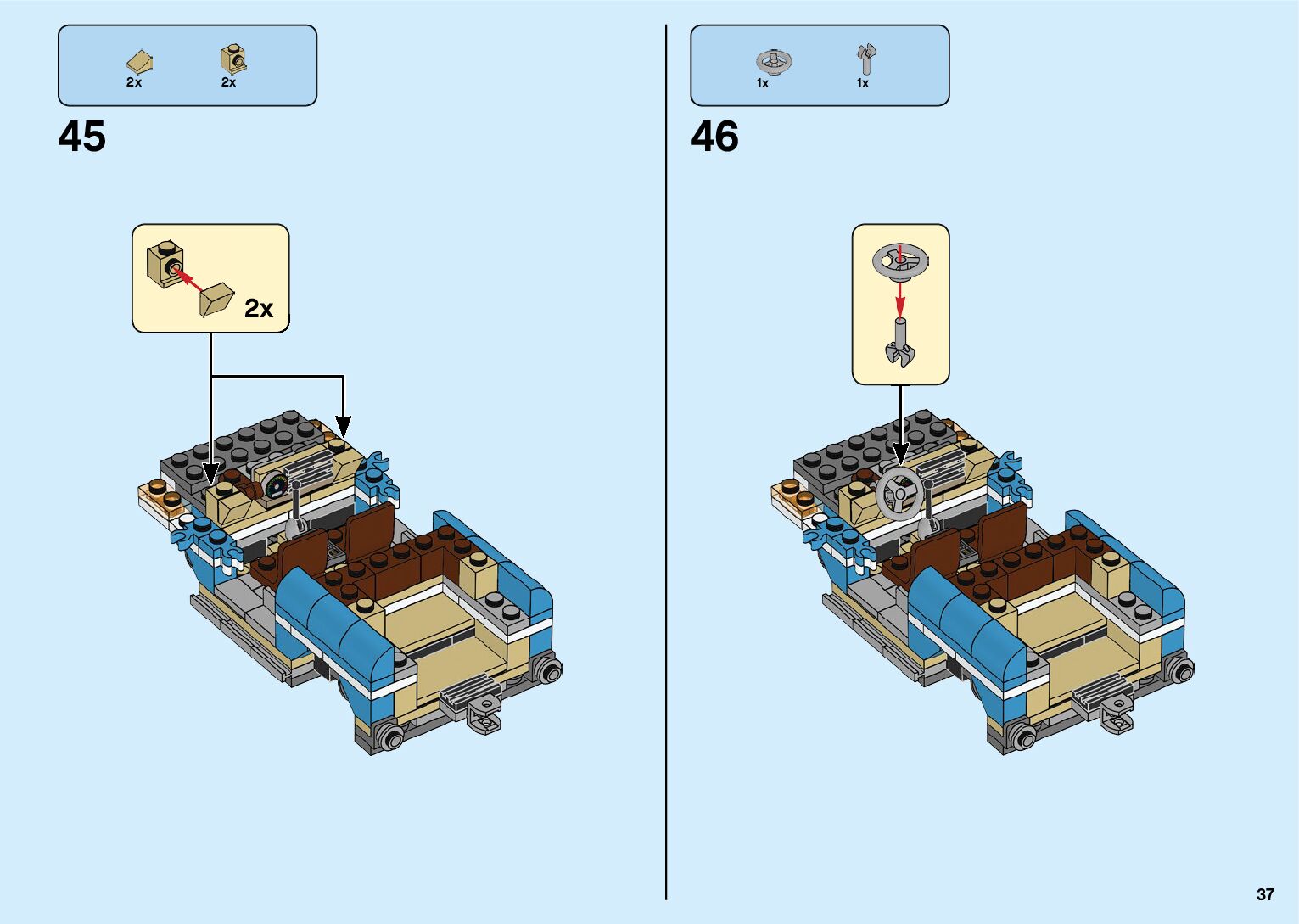 2x 2x

45

2x

1x 1x

46

37