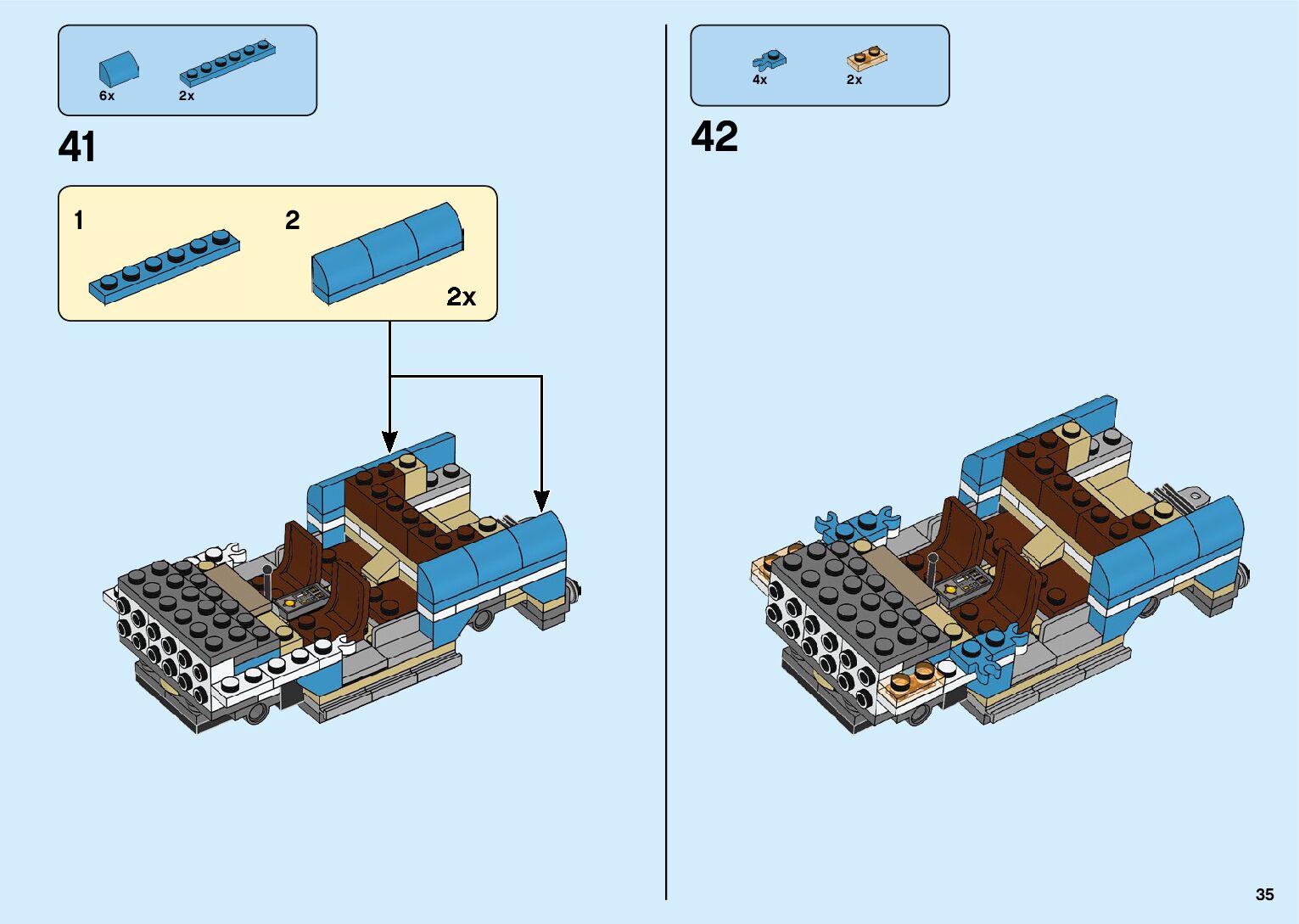 6x 2x

41

1

2

2x

4x 2x

42

35