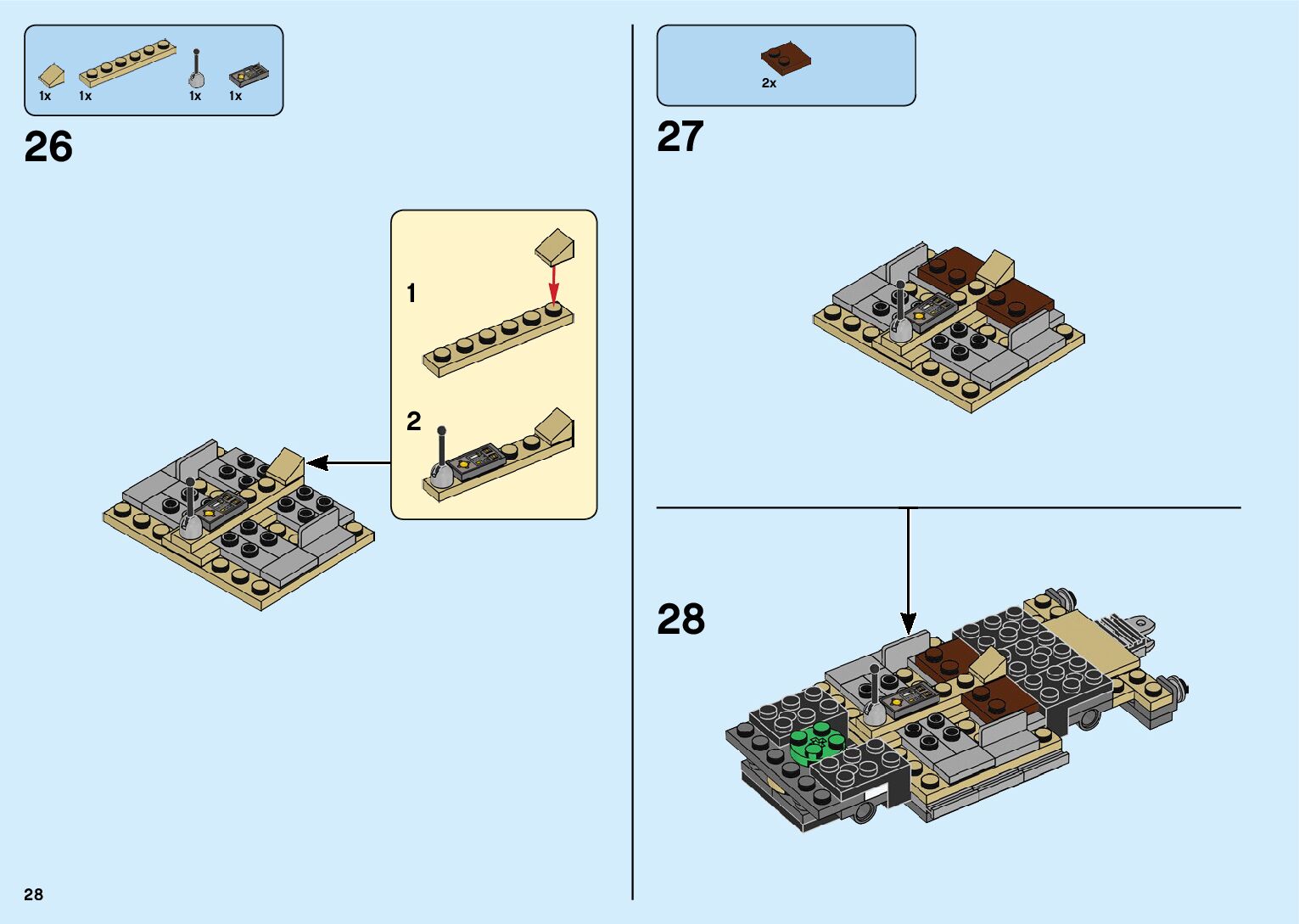 1x 1x 1x 1x

26

1

2

2x

27

28

28