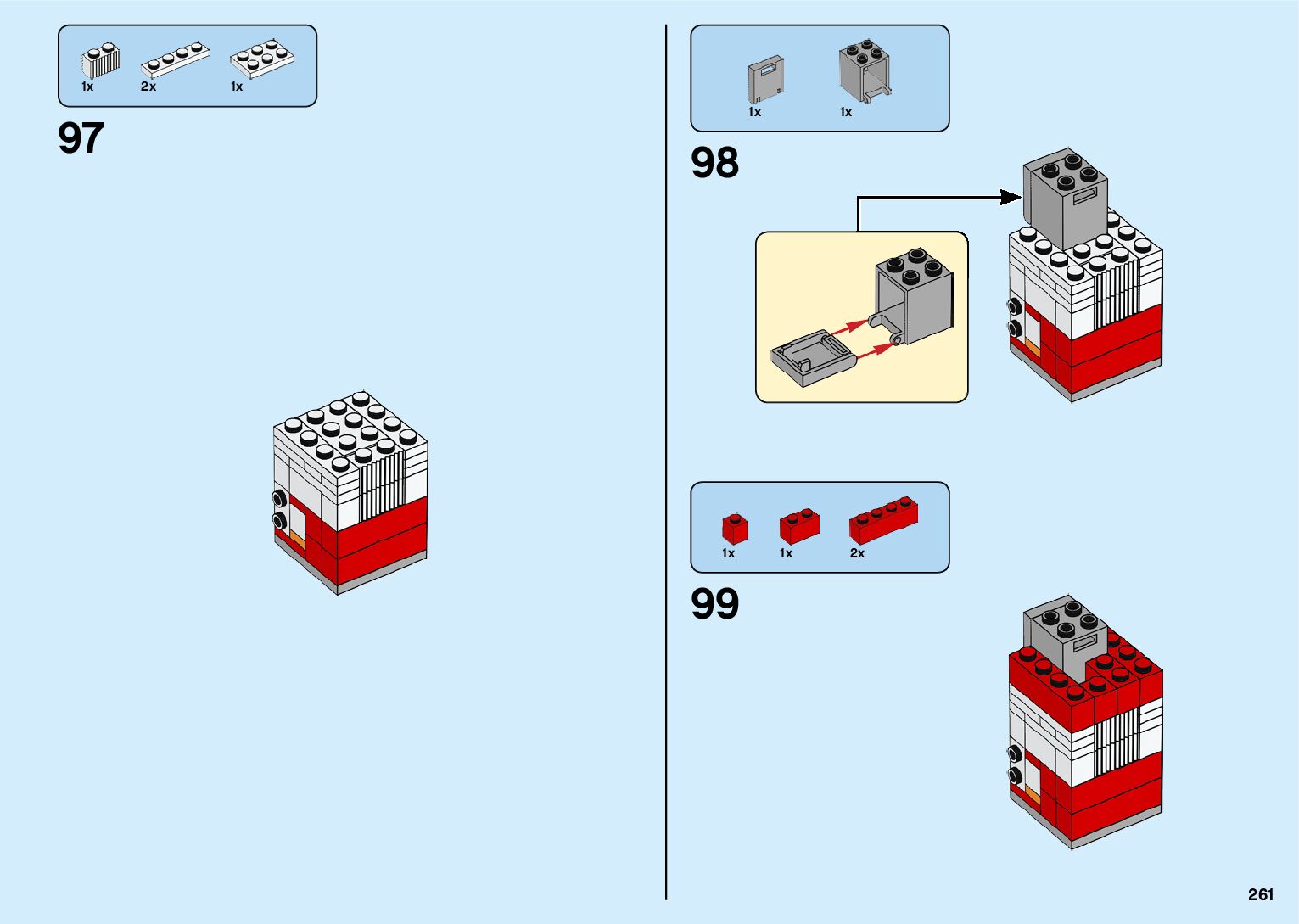 1x 2x 1x

97

1x 1x

98

1x 1x 2x

99

261