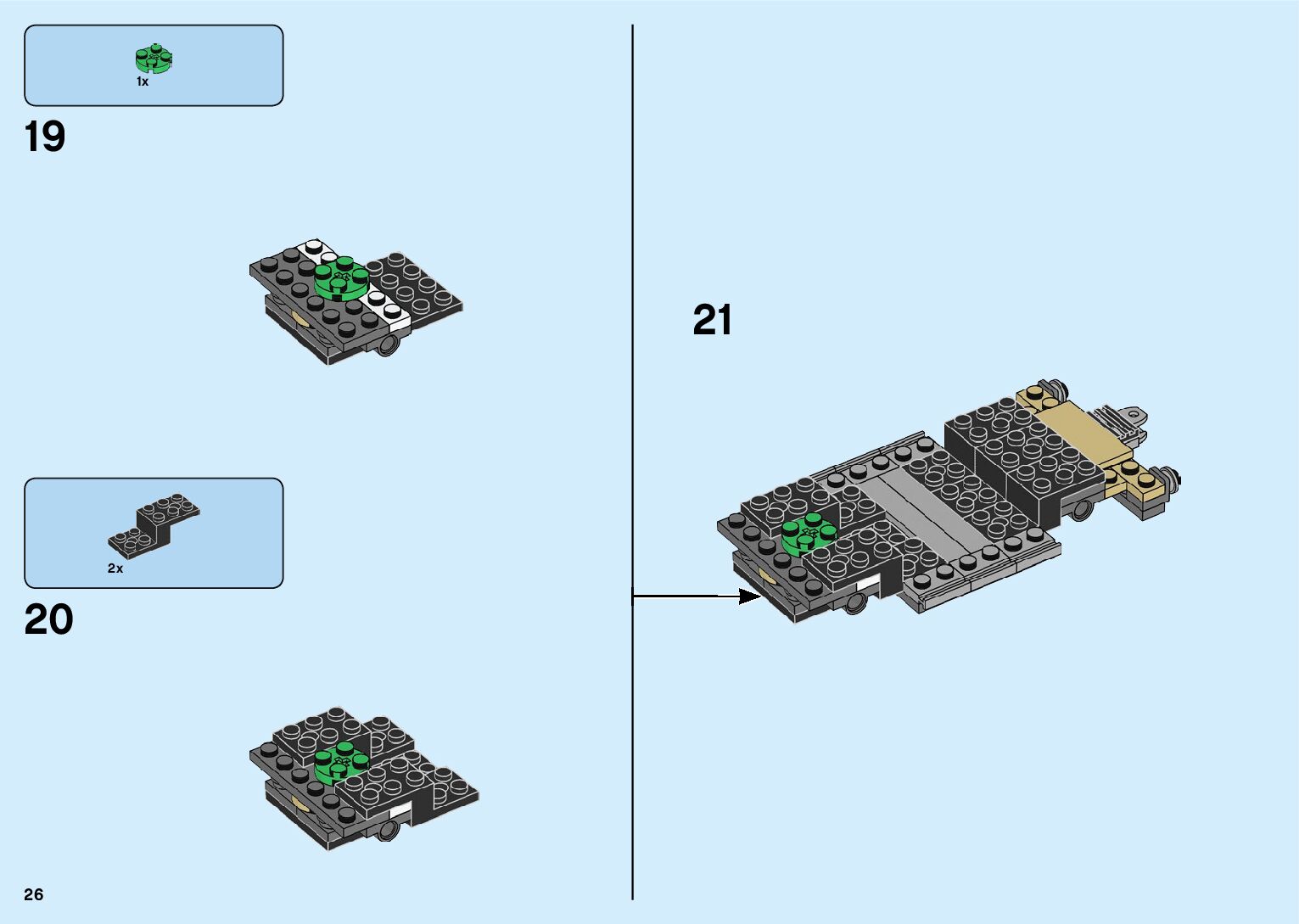 1x

19

2x

20

21

26