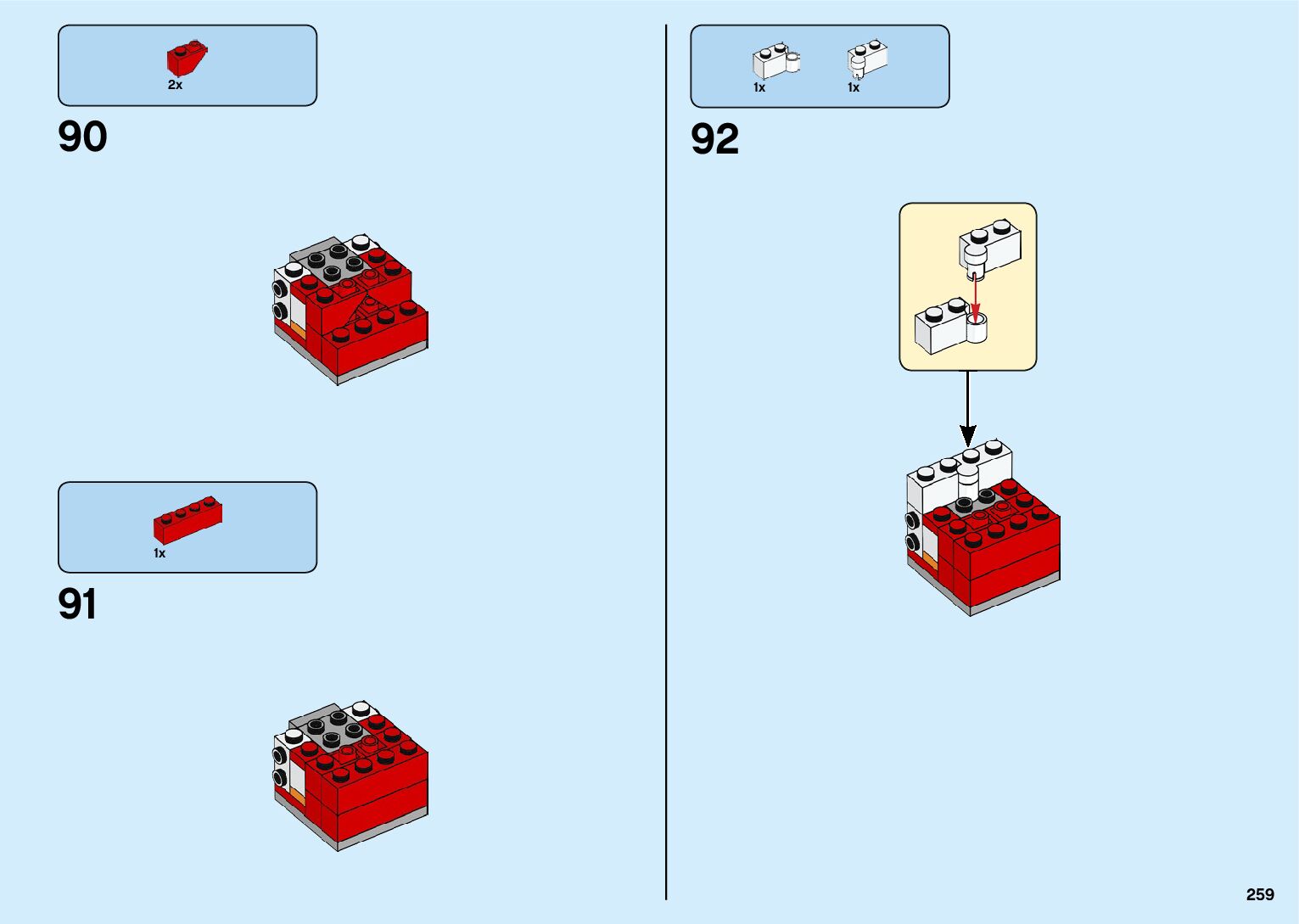 2x

90

1x

91

1x 1x

92

259