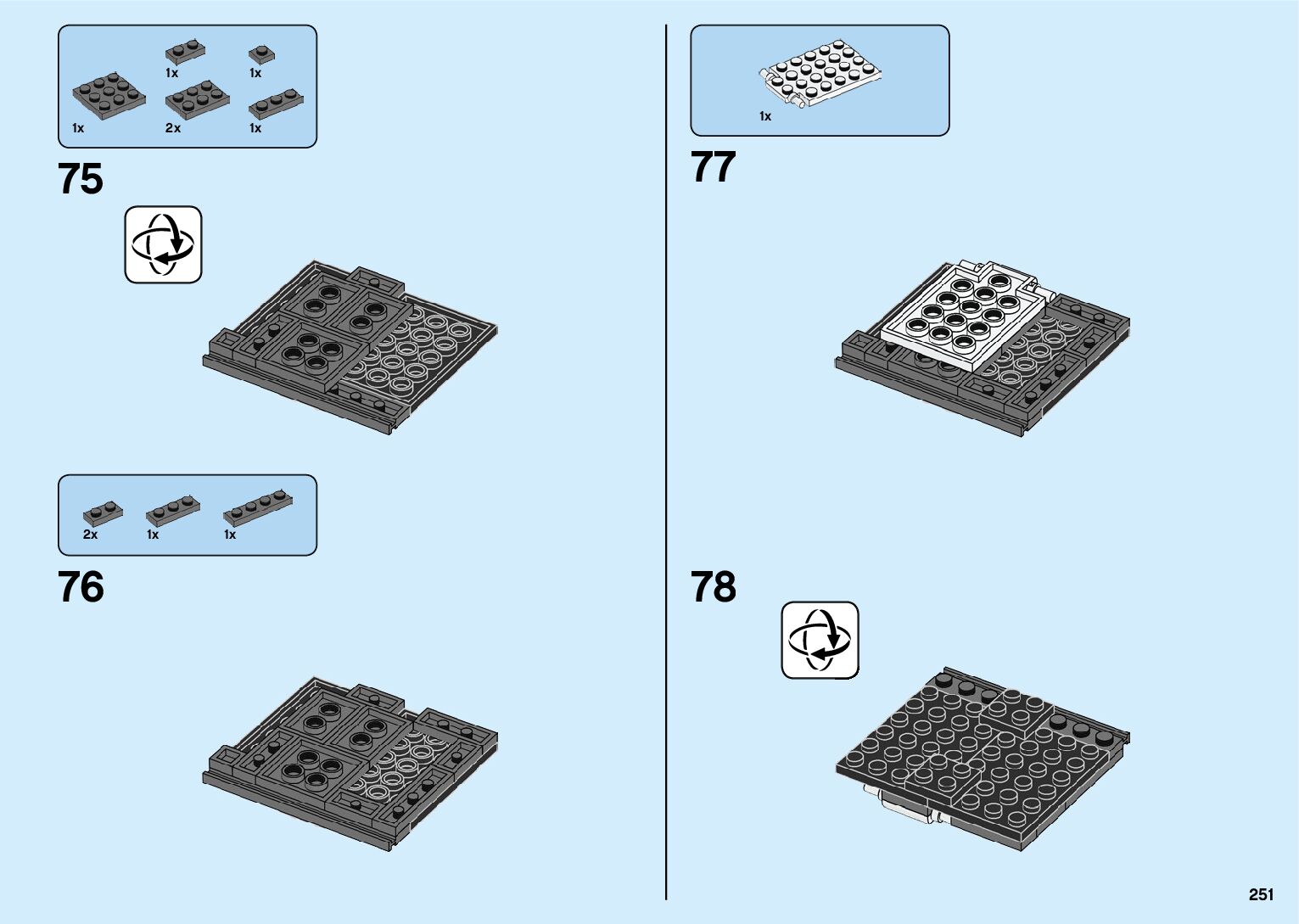 1x
1x
1x
2x
1x

75

2x
1x
1x

76

1x

77

78

251