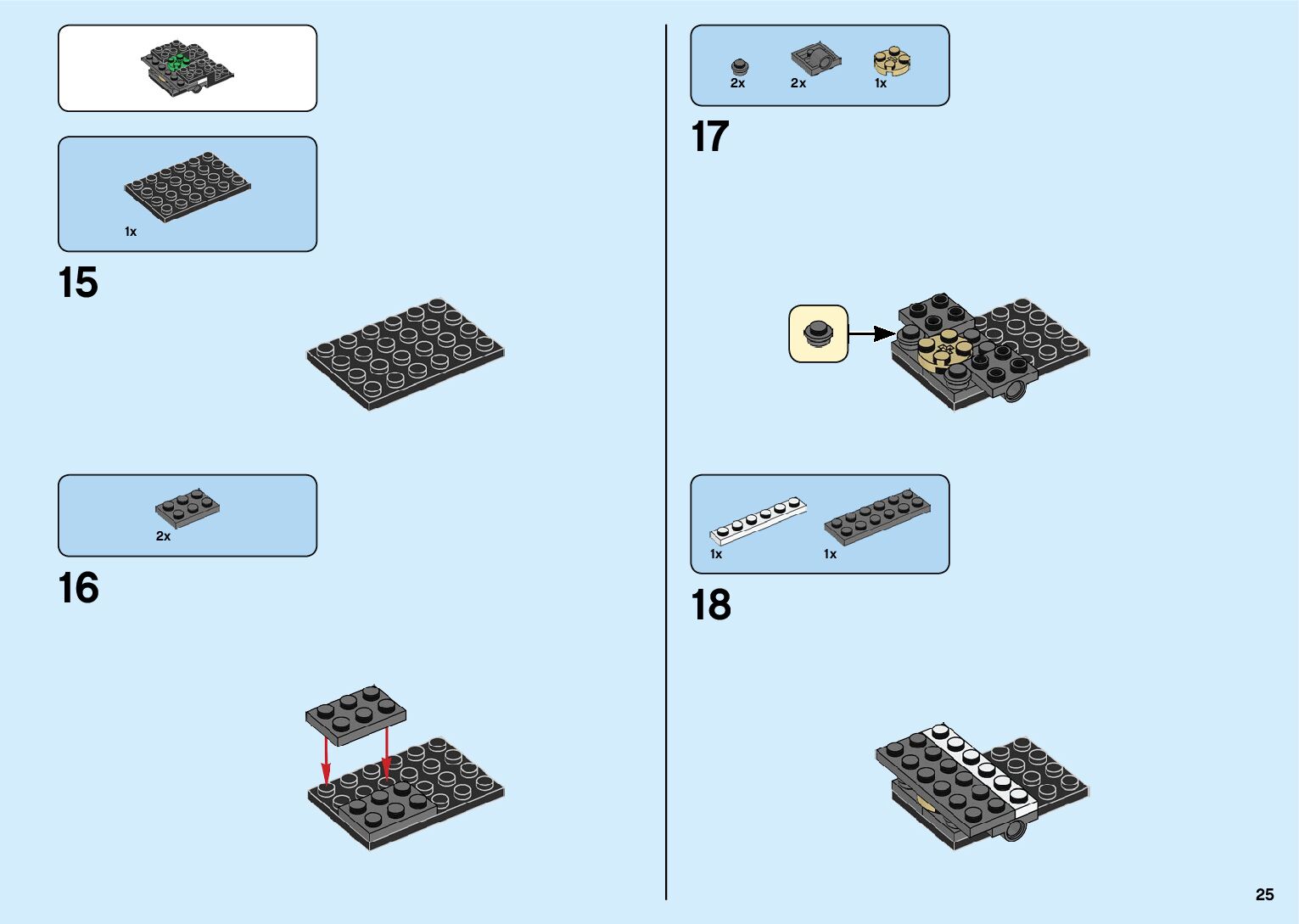 1x

15

2x

16

2x 2x 1x

17

1x 1x

18

25