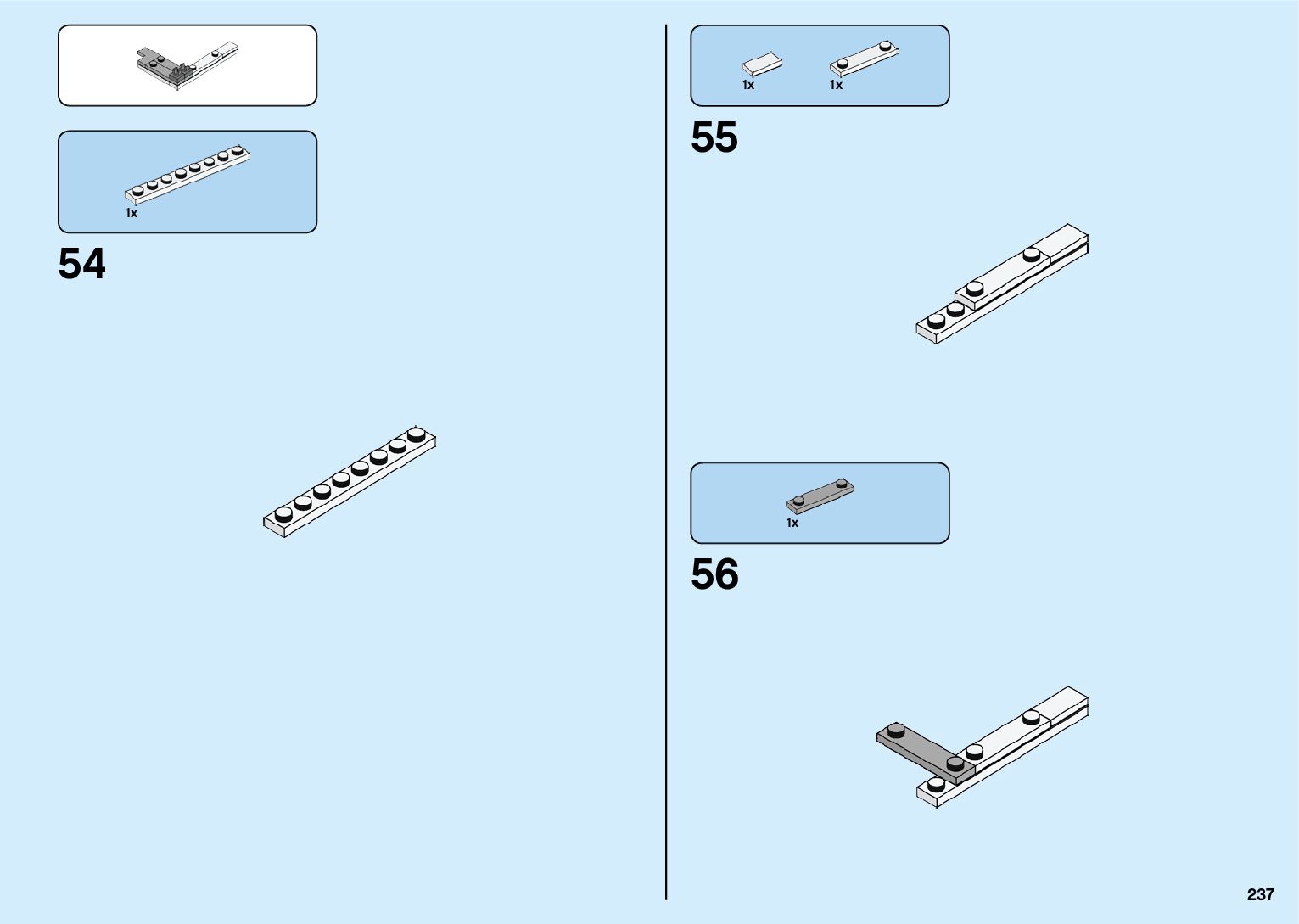 1x

54

1x

1x

55

1x

56

237