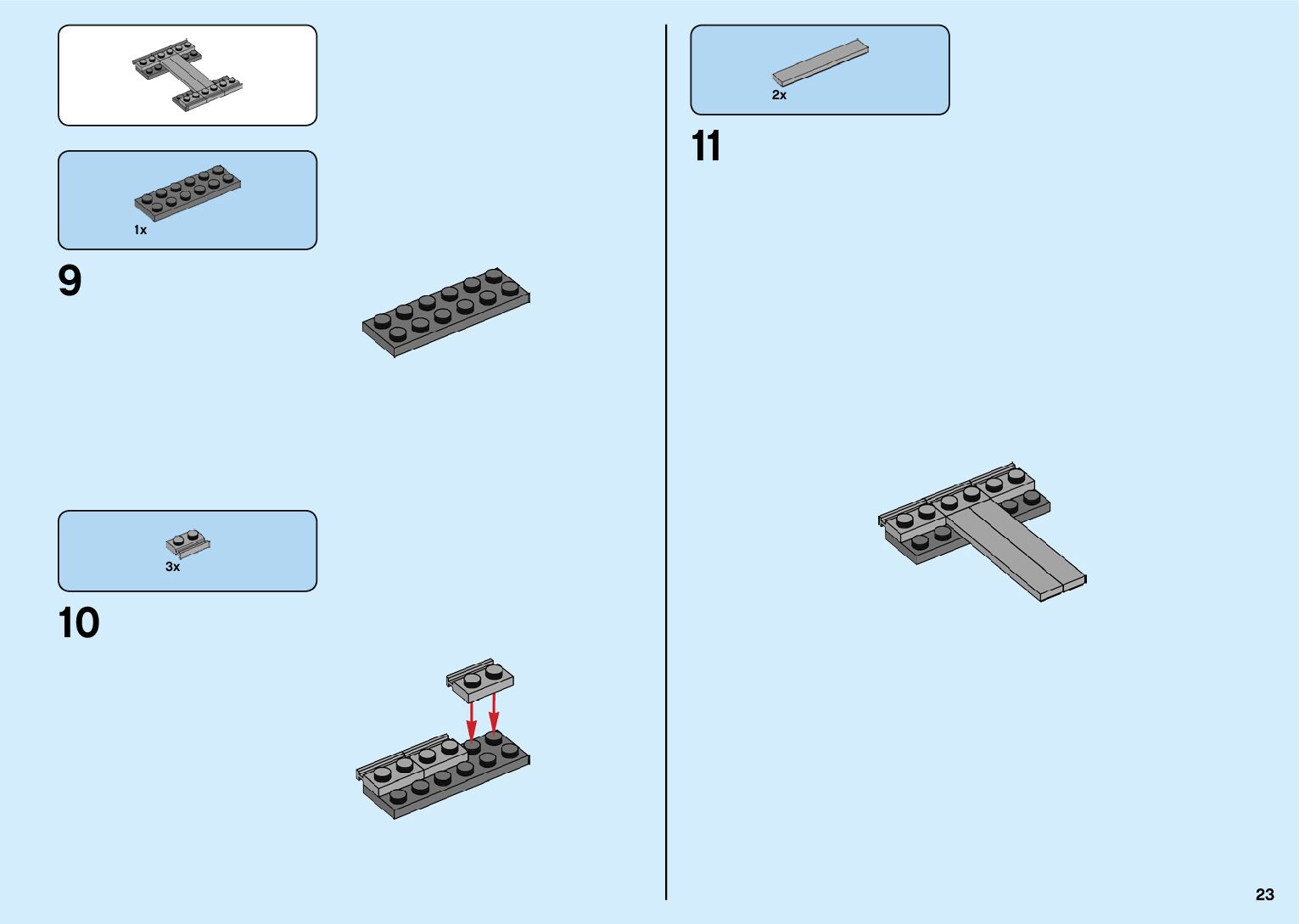 1x

9

3x

10

2x

11

23