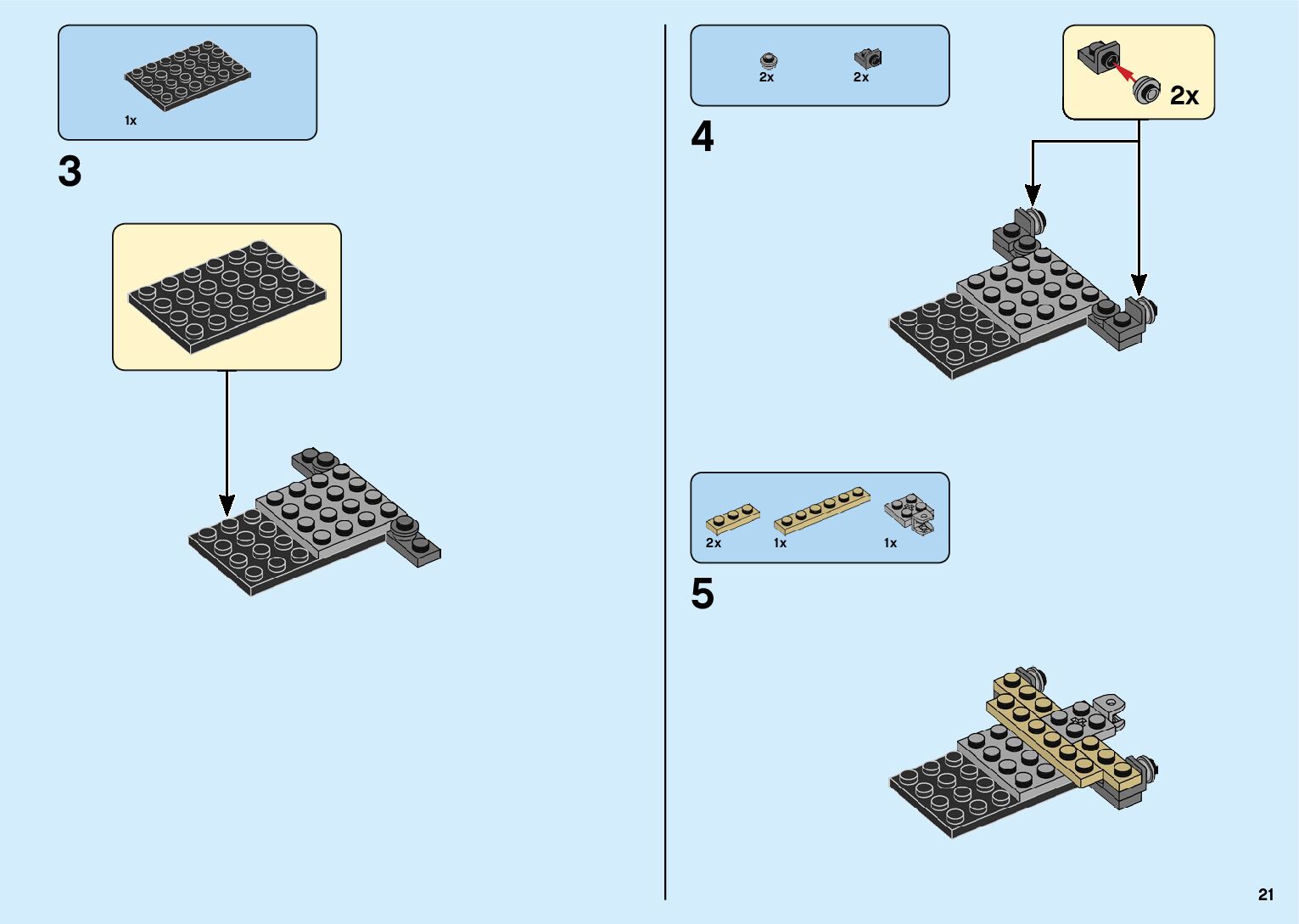 1x

3

2x 2x

2x

4

2x 1x 1x

5

21