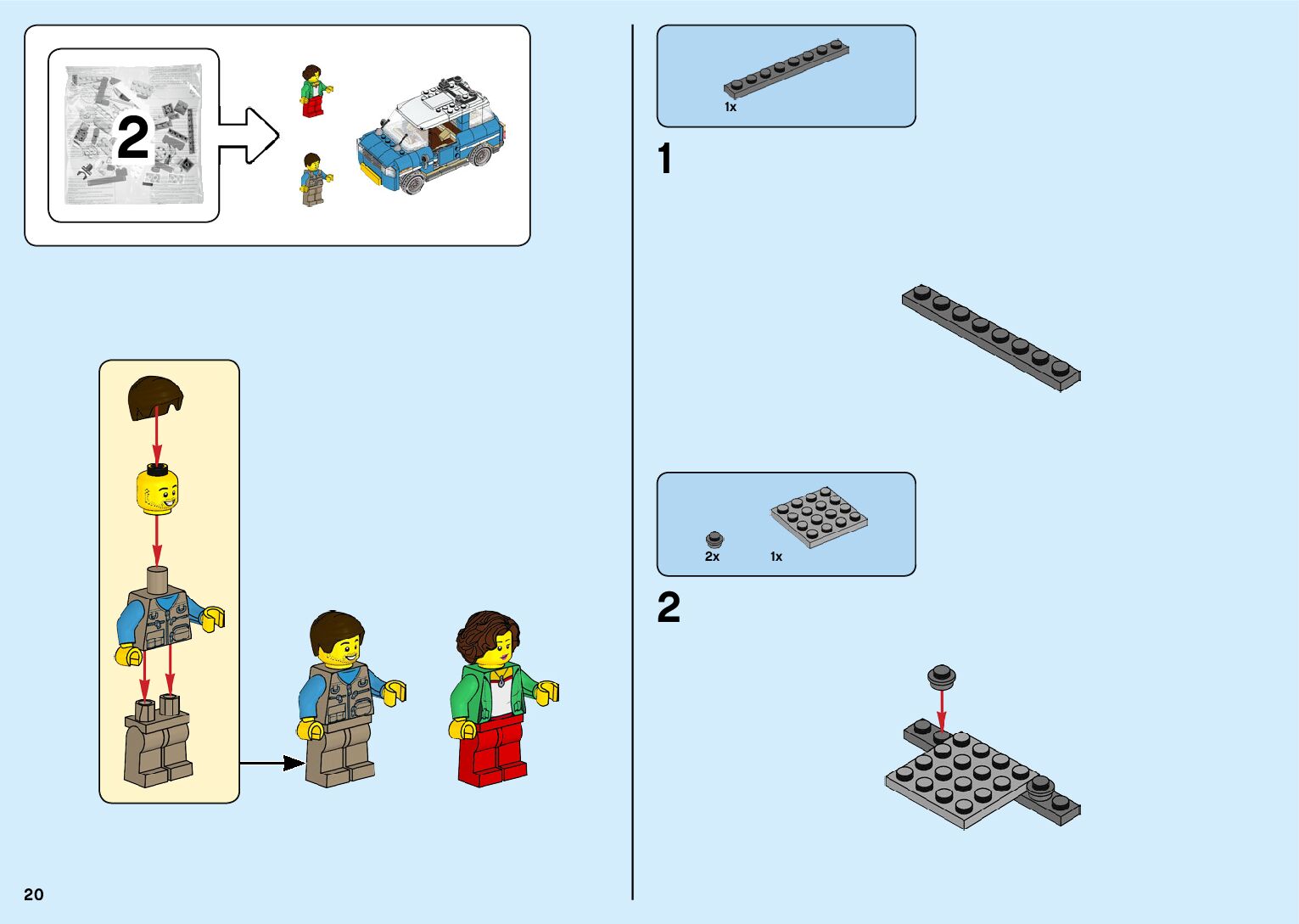 2

1x

1

2x 1x

2

20