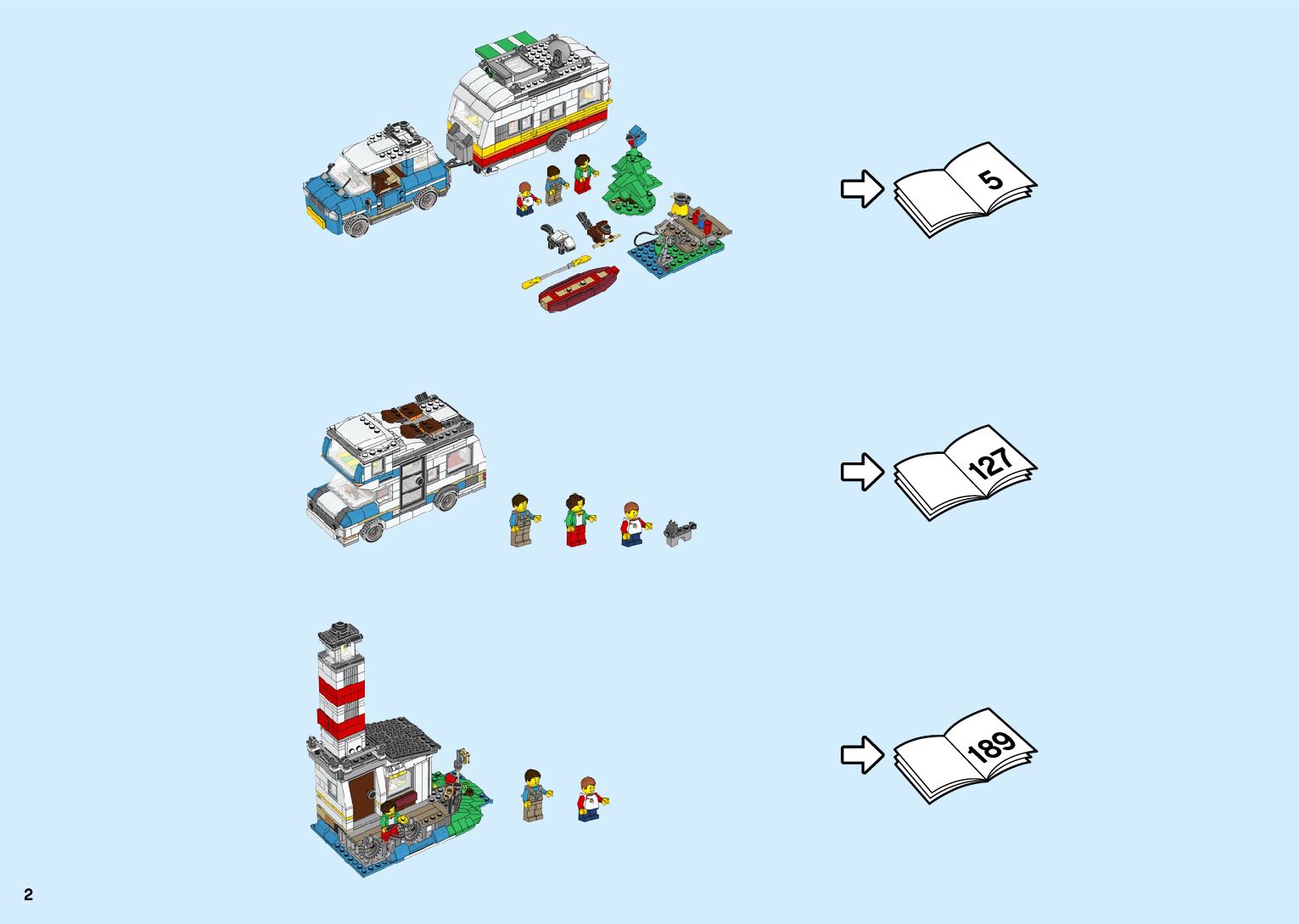 5

127

189

2