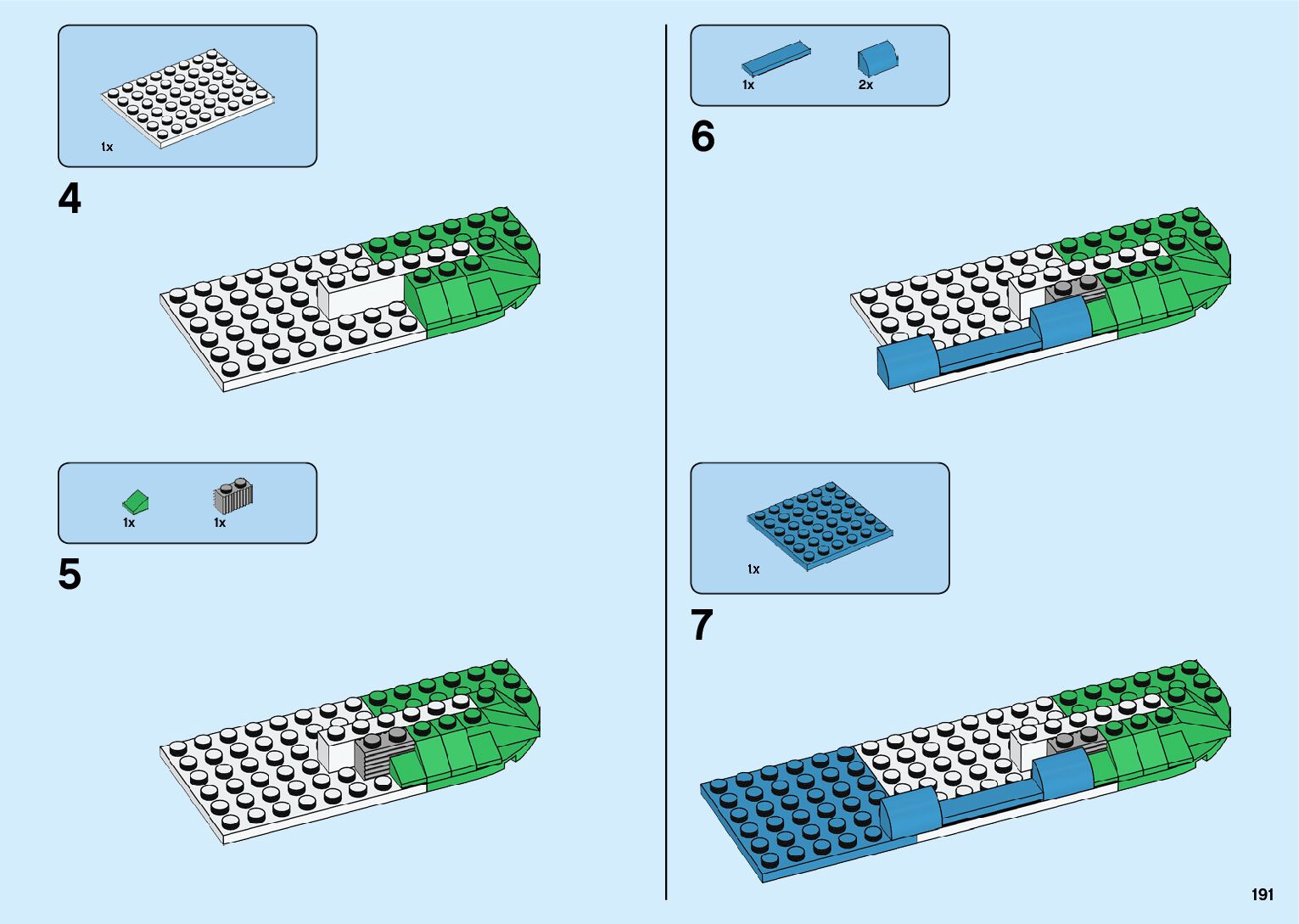 1x

4

1x 1x

5

1x 2x

6

1x

7

191