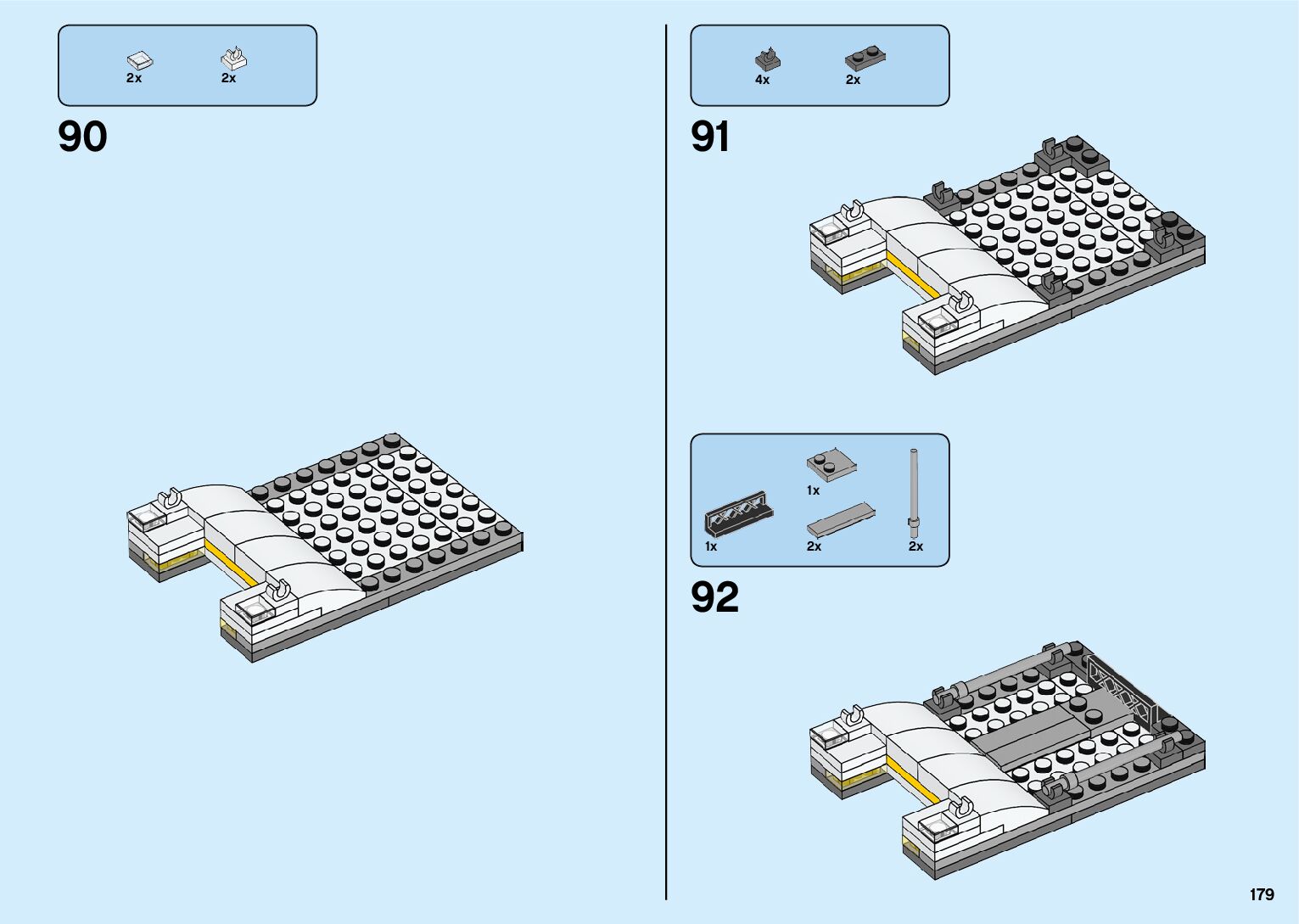 2x 2x

90

4x 2x

91

1x
1x 2x 2x

92

179