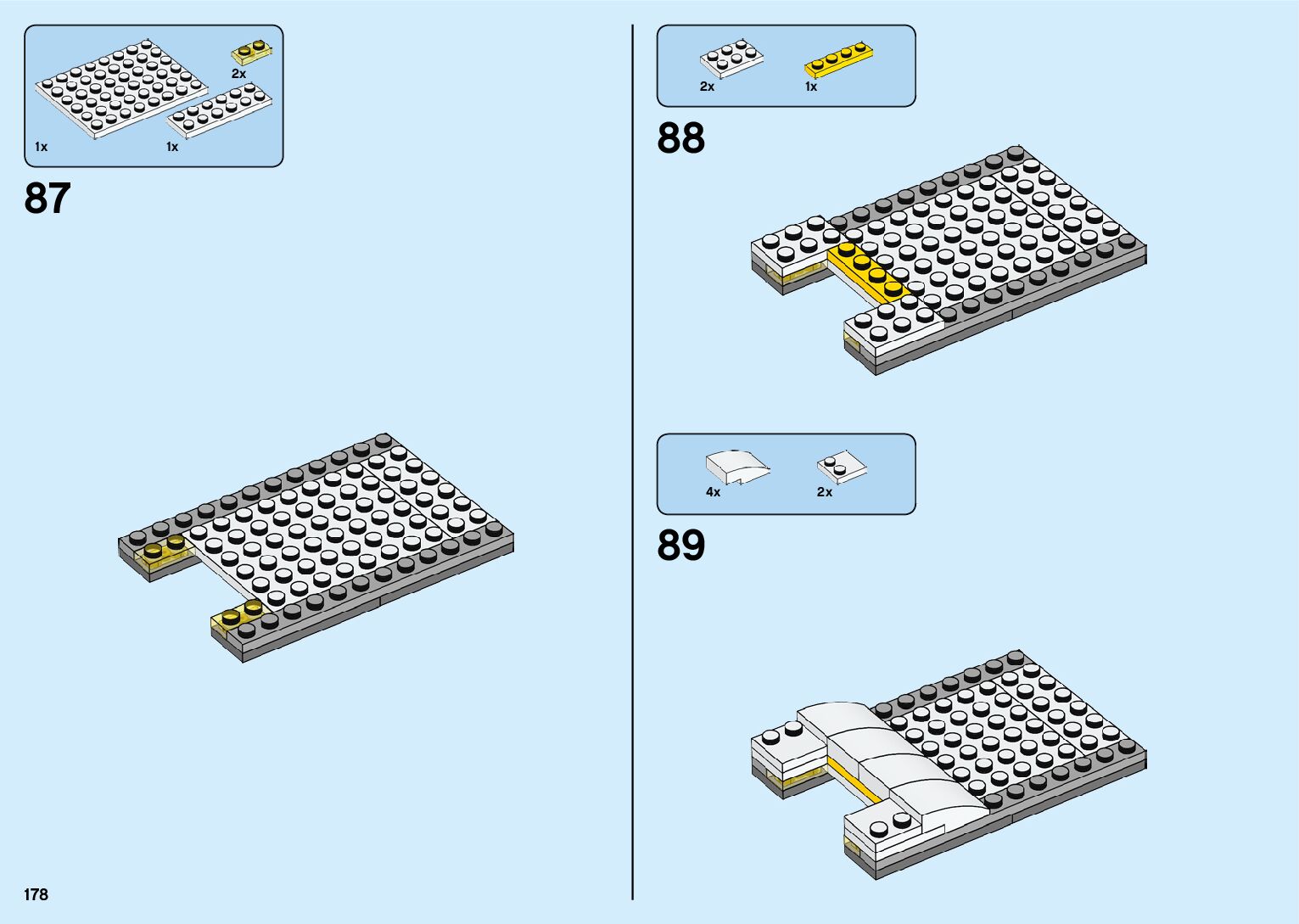 2x

1x

1x

87

2x

1x

88

4x

2x

89

178