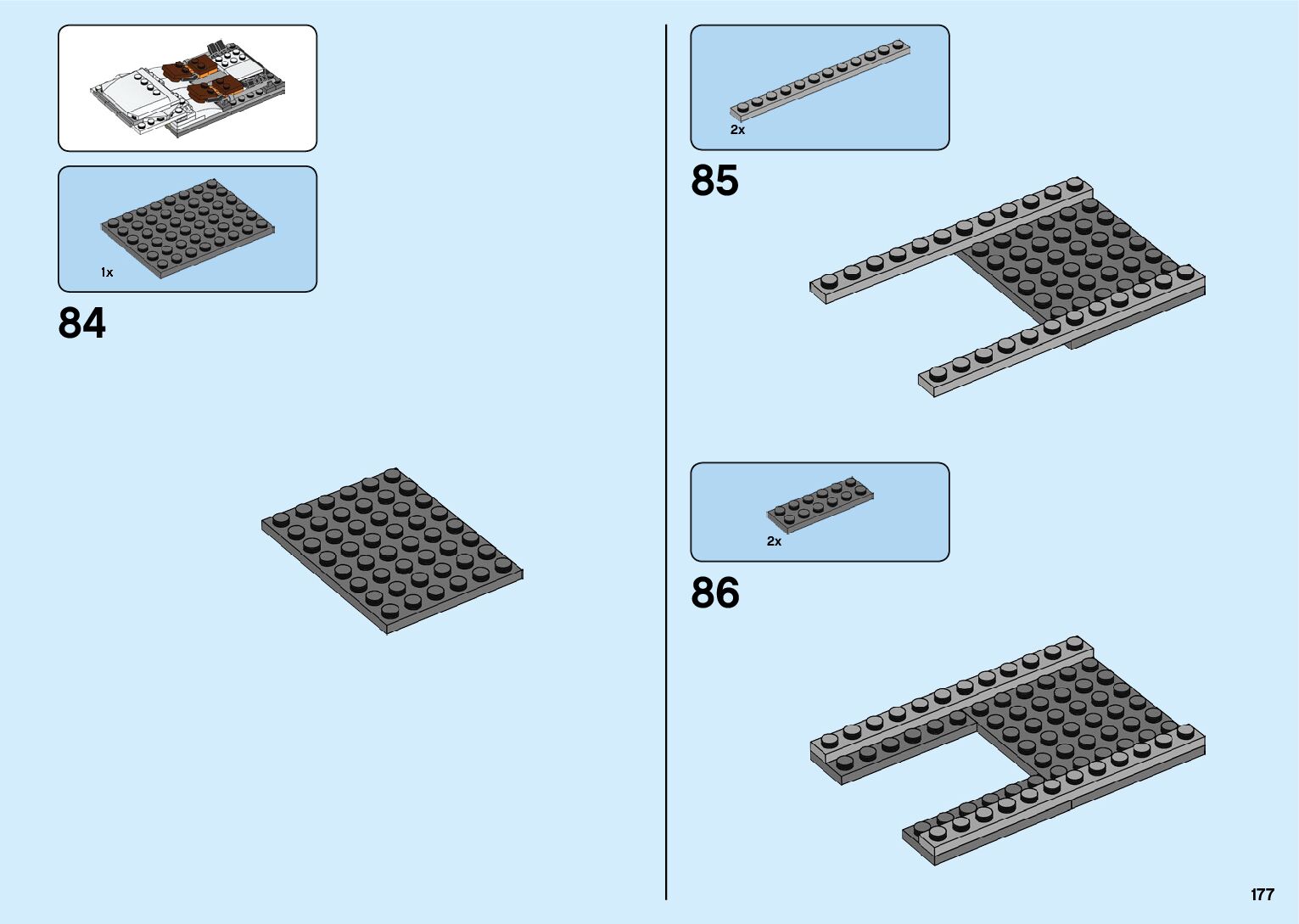 1x

84

2x

85

2x

86

177