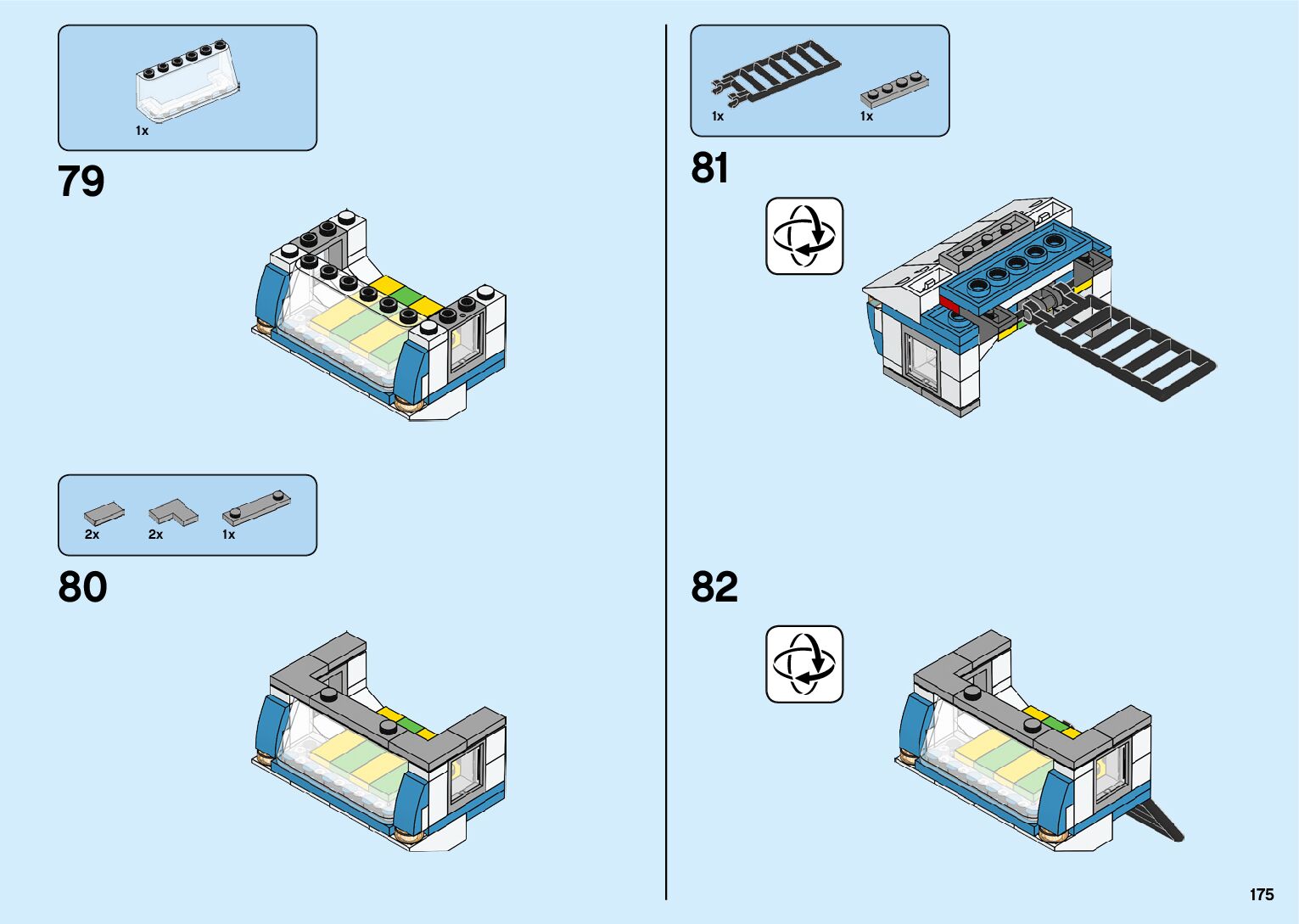 1x

79

2x 2x 1x

80

1x 1x

81

82

175