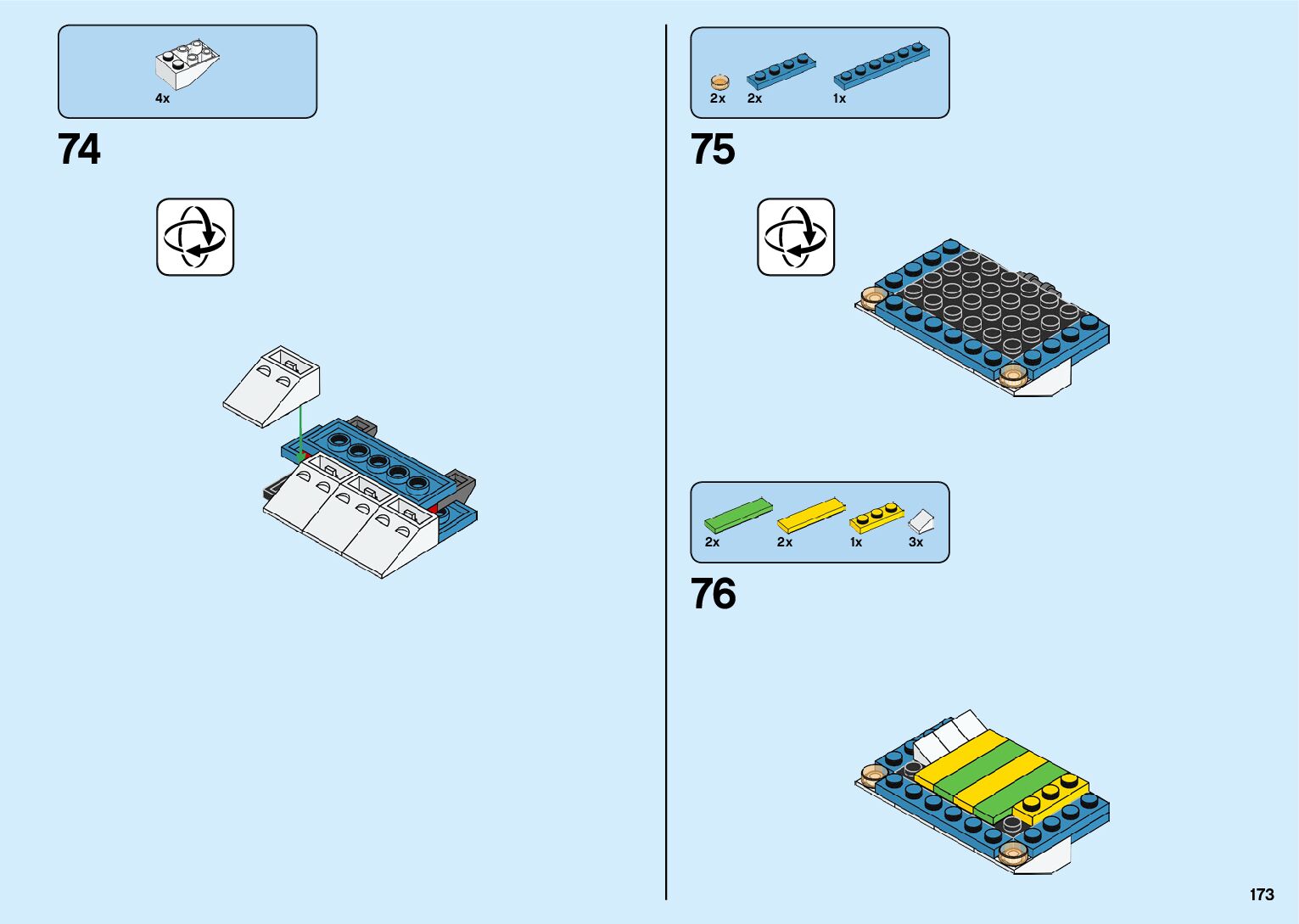 4x

74

2x 2x 1x

75

2x 2x 1x 3x

76

173