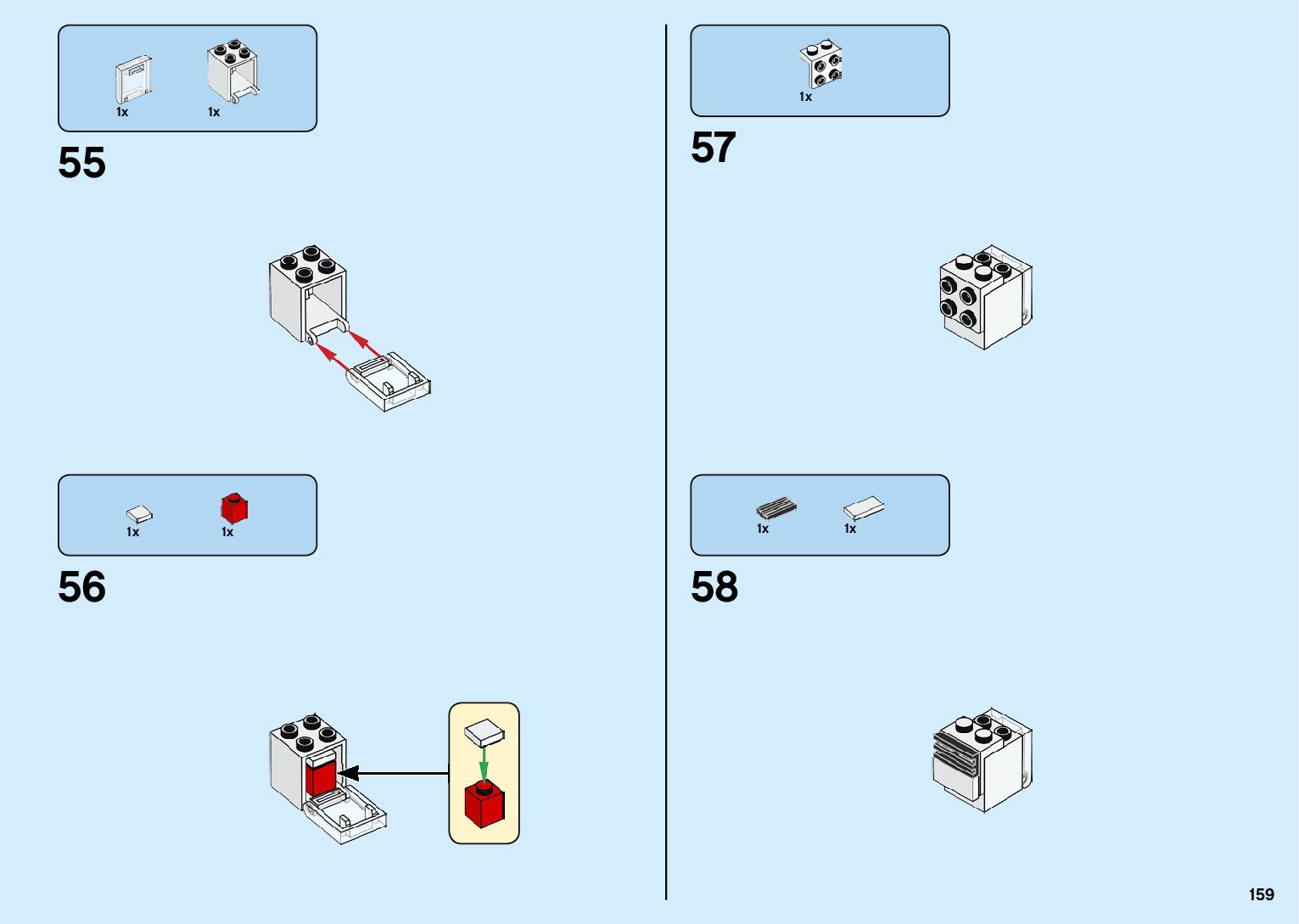 1x 1x

55

1x 1x

56

1x

57

1x 1x

58

159