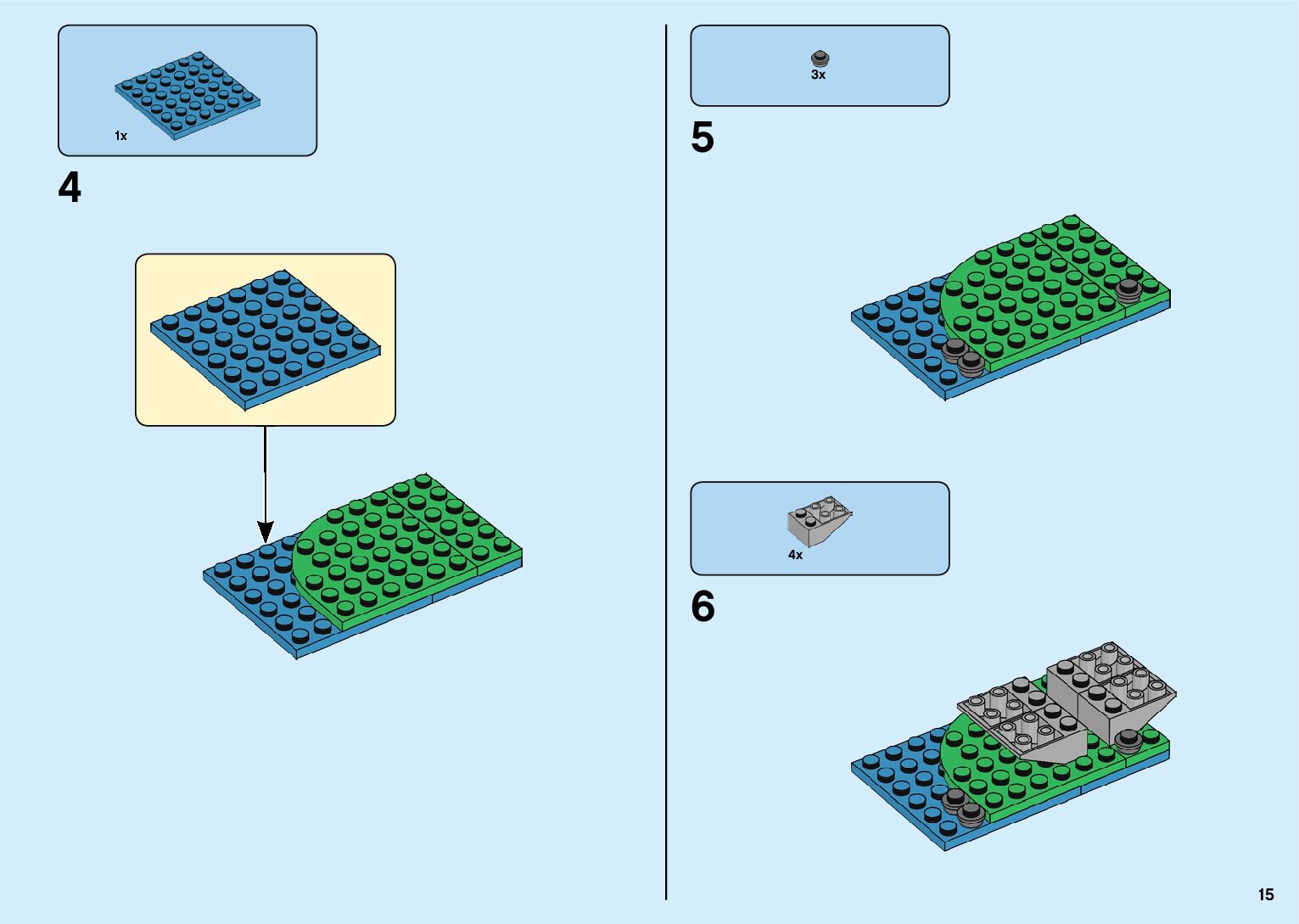 1x

4

3x

5

4x

6

15