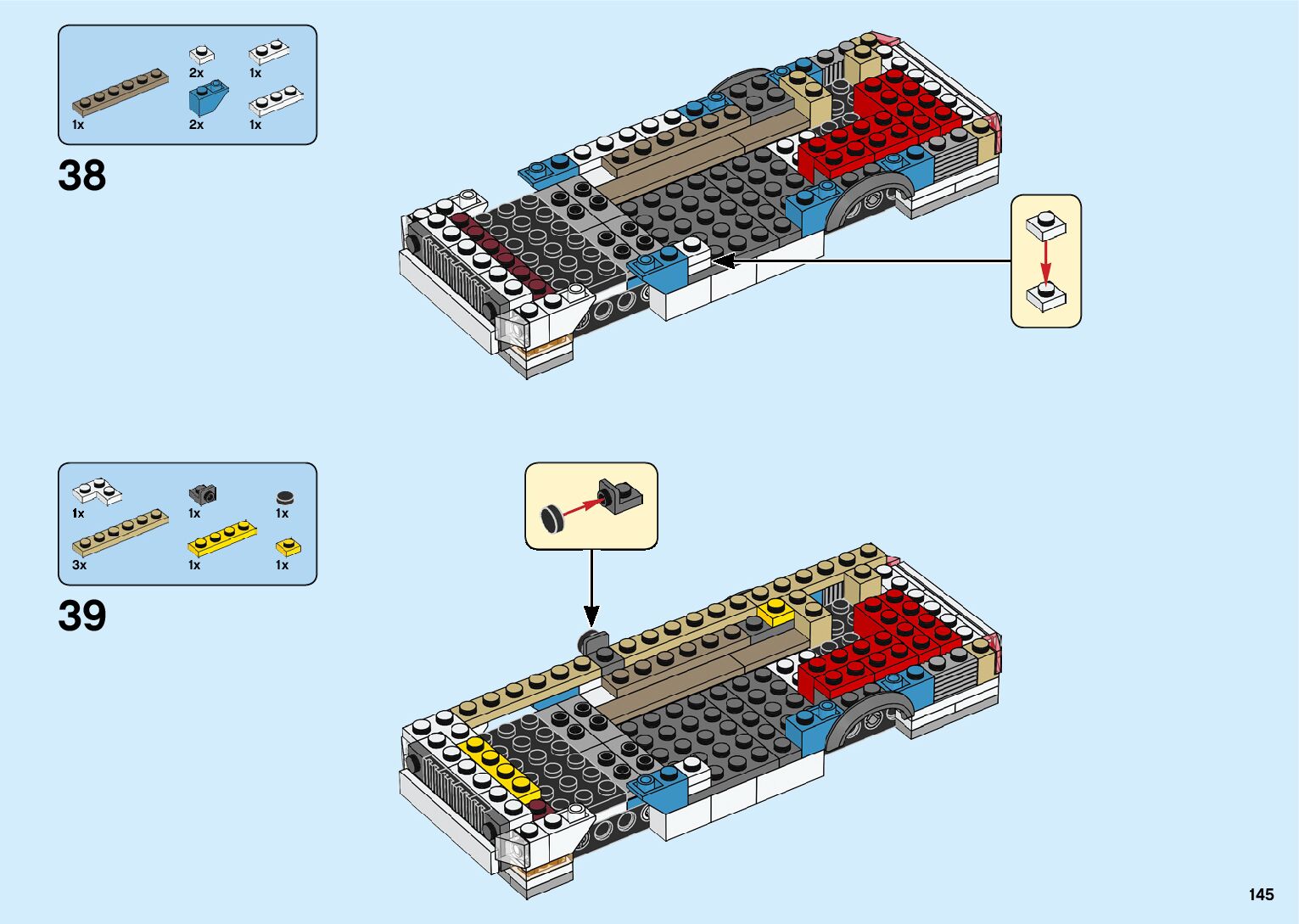 2x
1x
1x
2x
1x

38

1x
1x
1x
3x
1x
1x

39

145