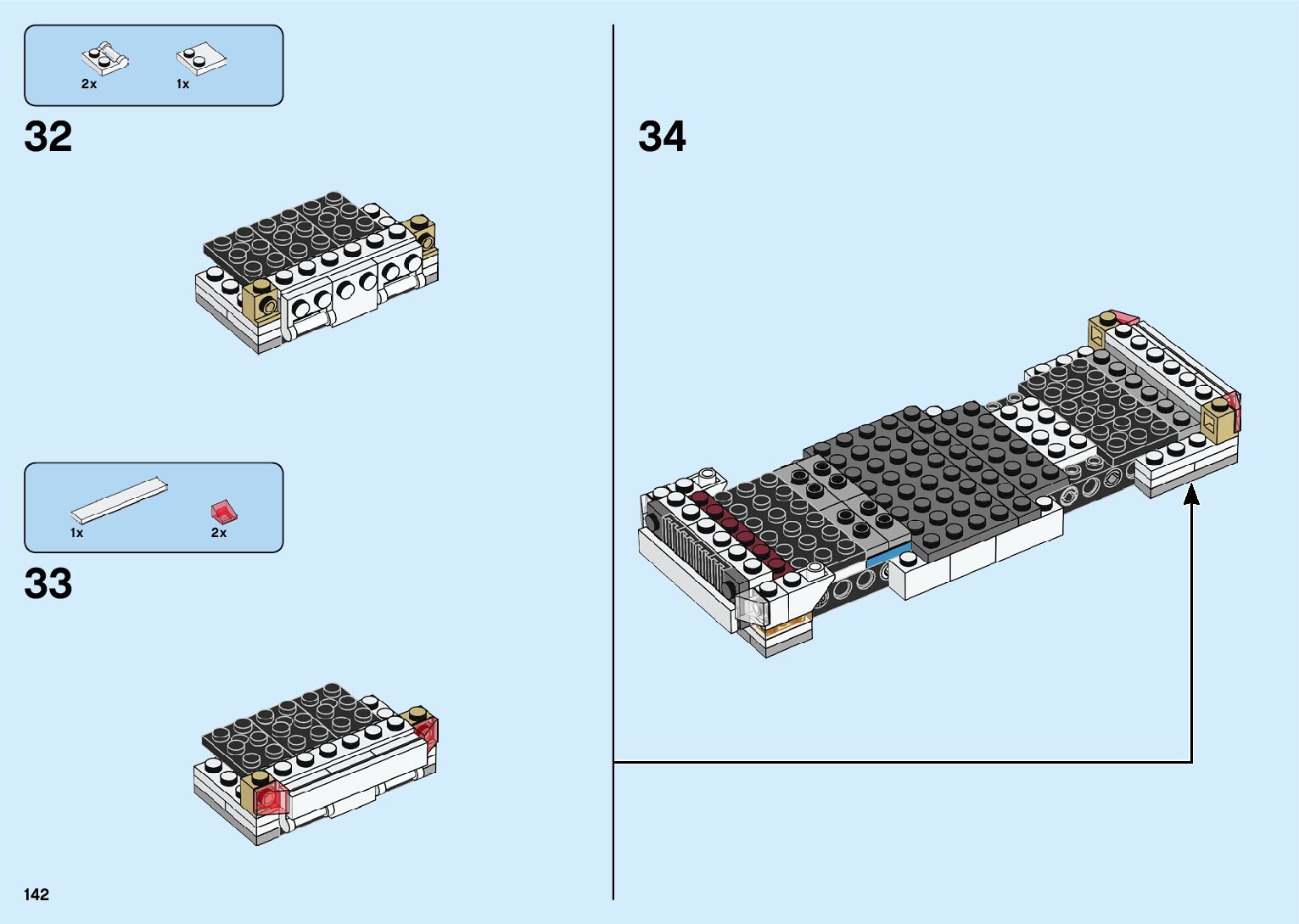 2x 1x

32

1x 2x

33

34

142