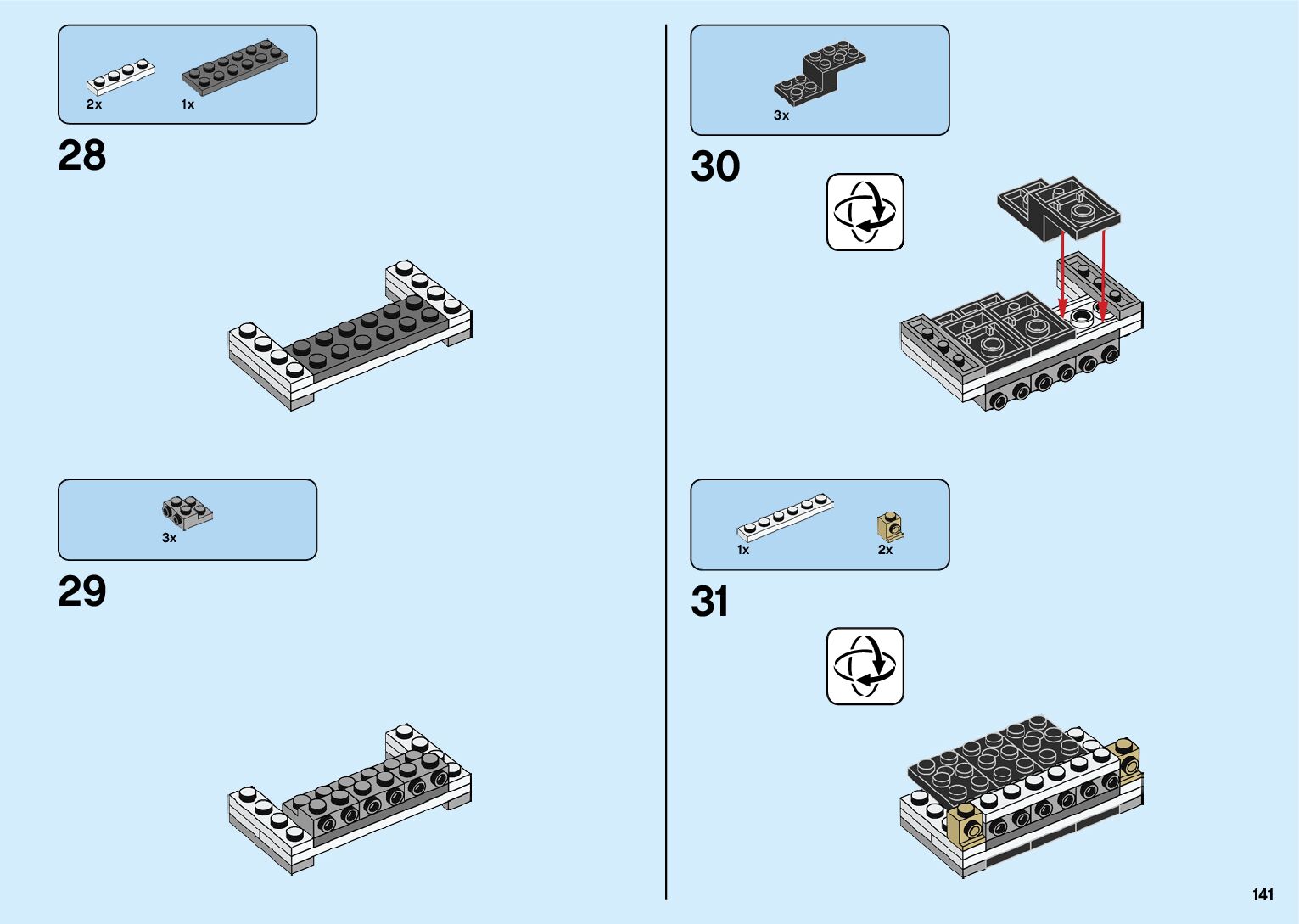 2x 1x

28

3x

29

3x

30

1x 2x

31

141