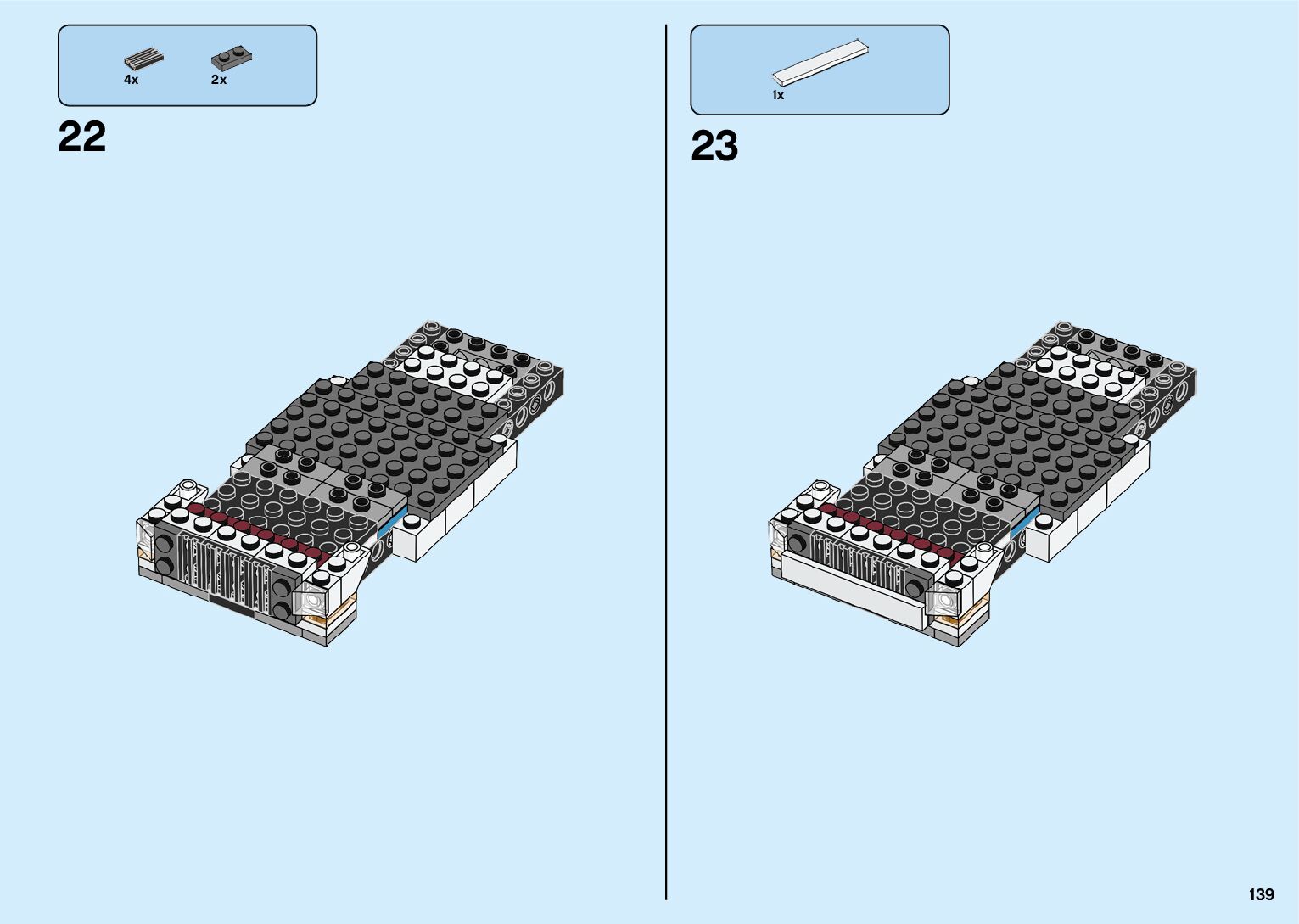 4x 2x

22

1x

23

139