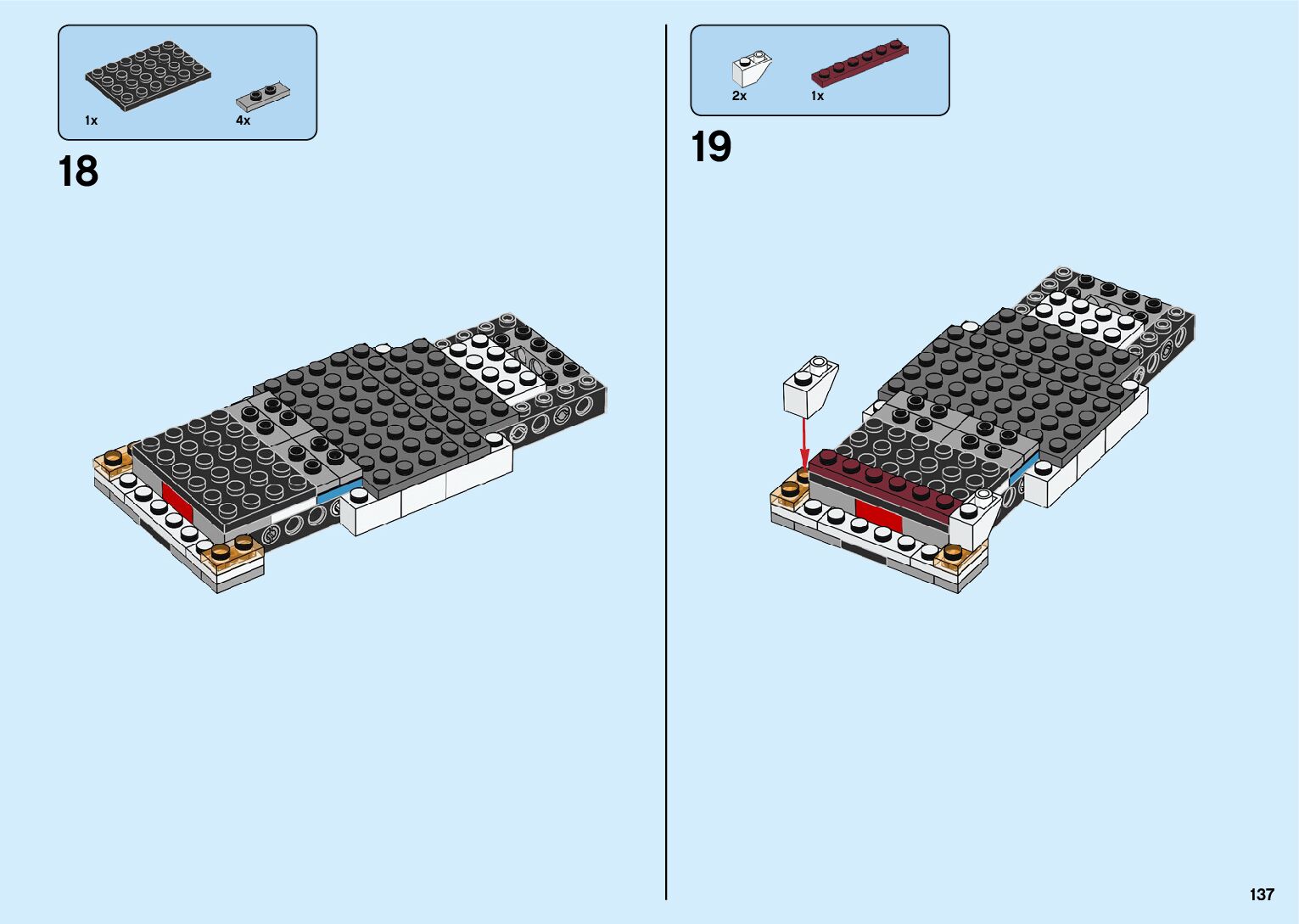 1x
4x

18

2x
1x

19

137