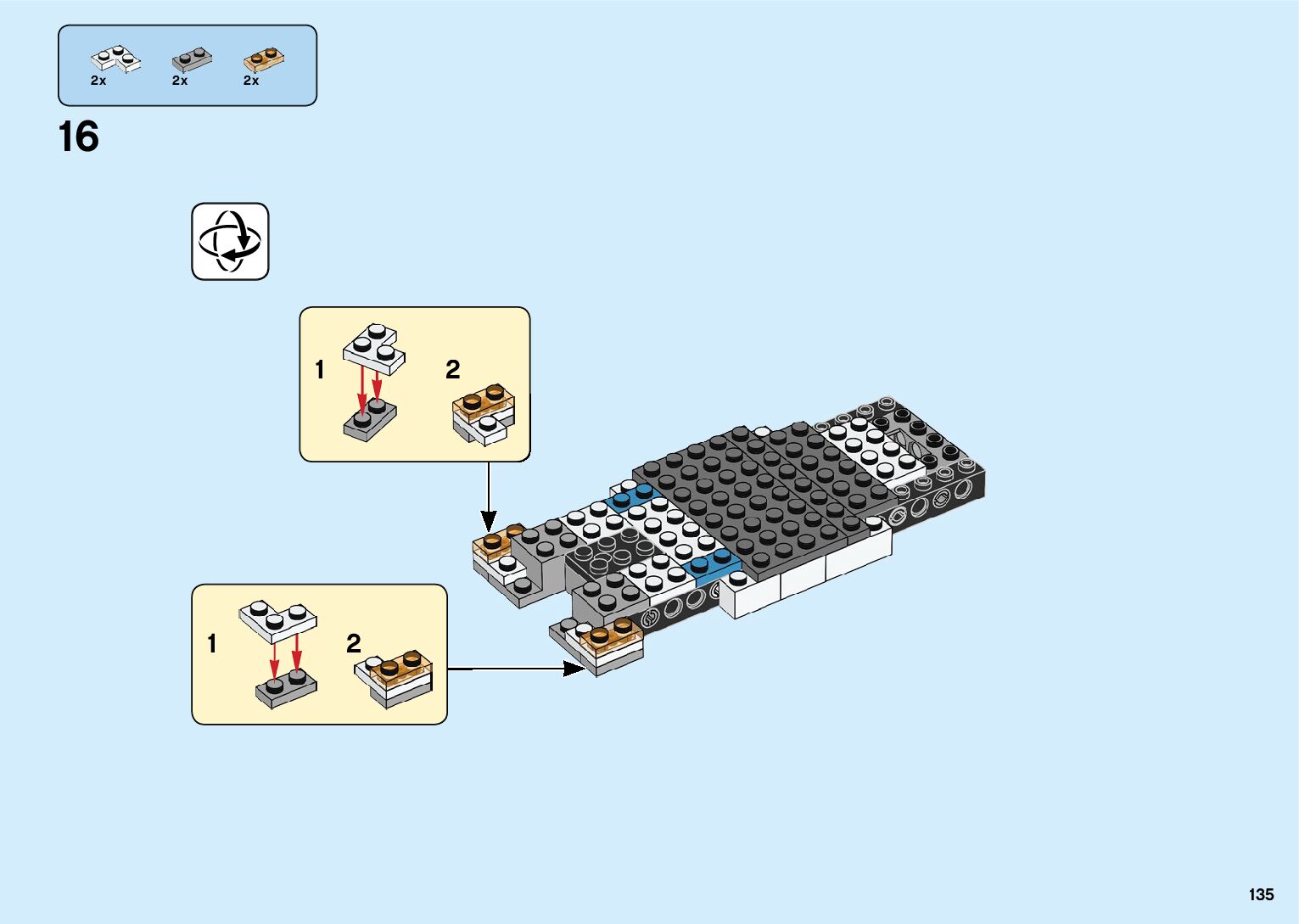 2x
2x
2x

16

1
2

1
2

135