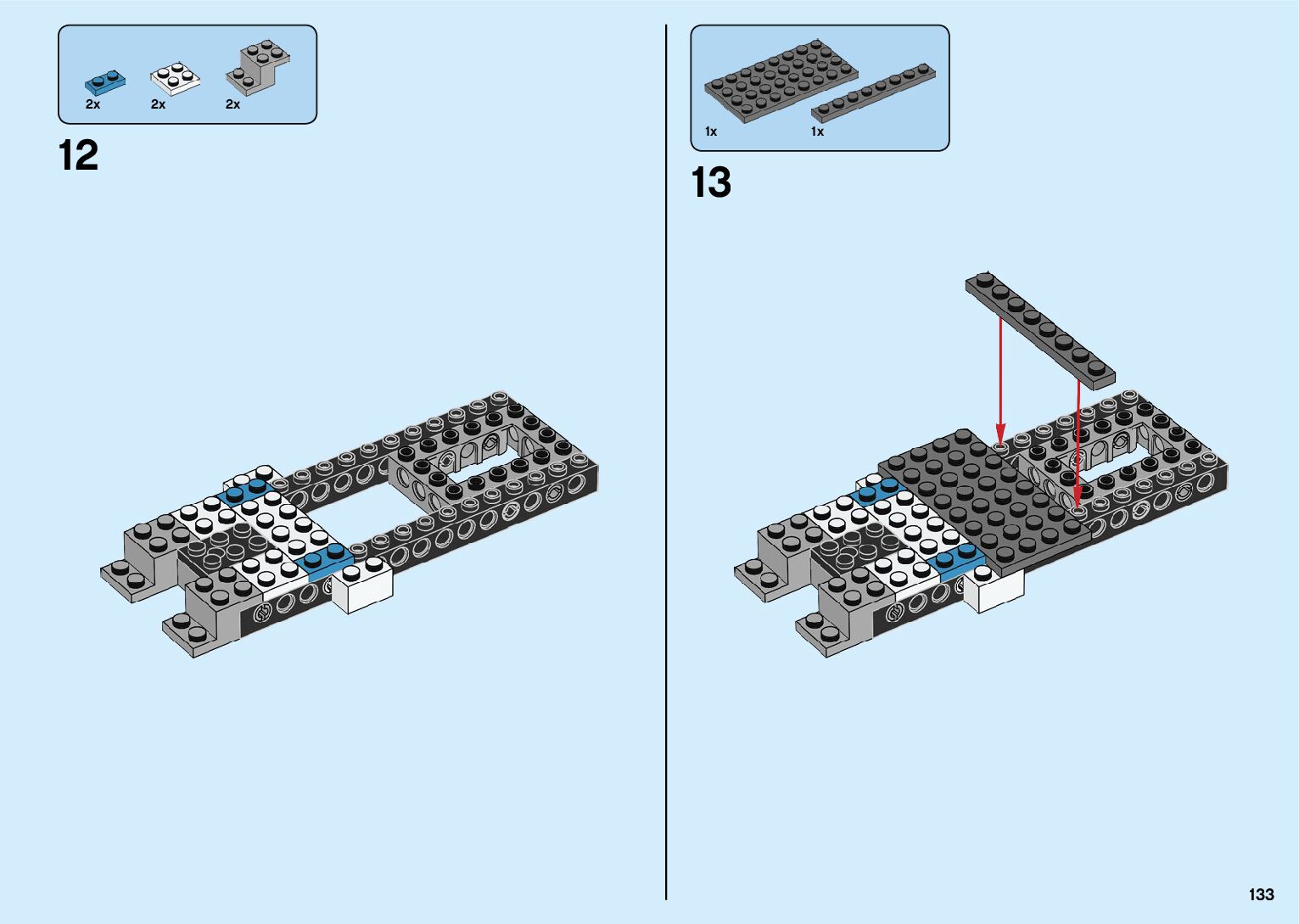 2x 2x 2x

12

1x 1x

13

133