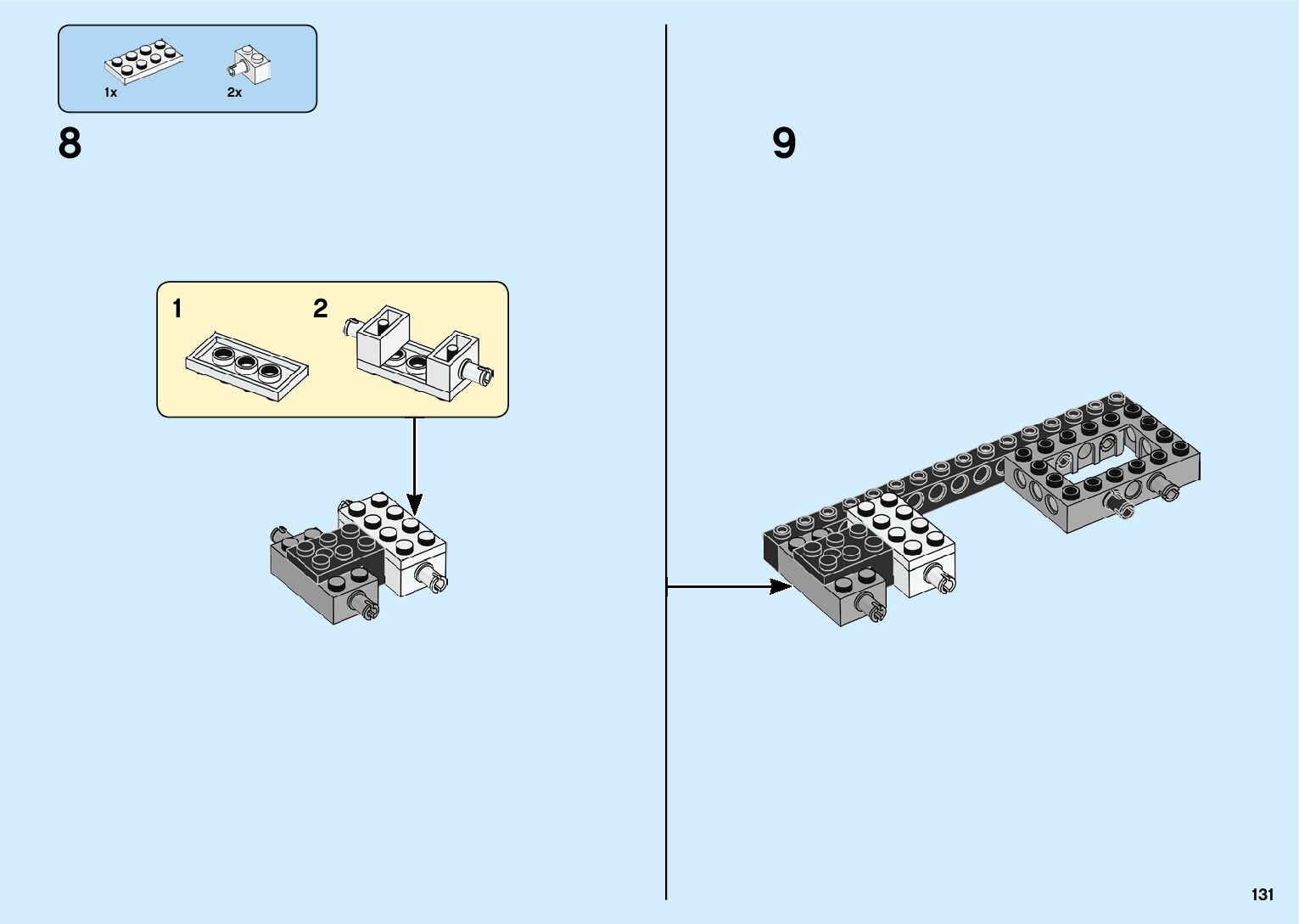 1x 2x

8

1 2

9

131