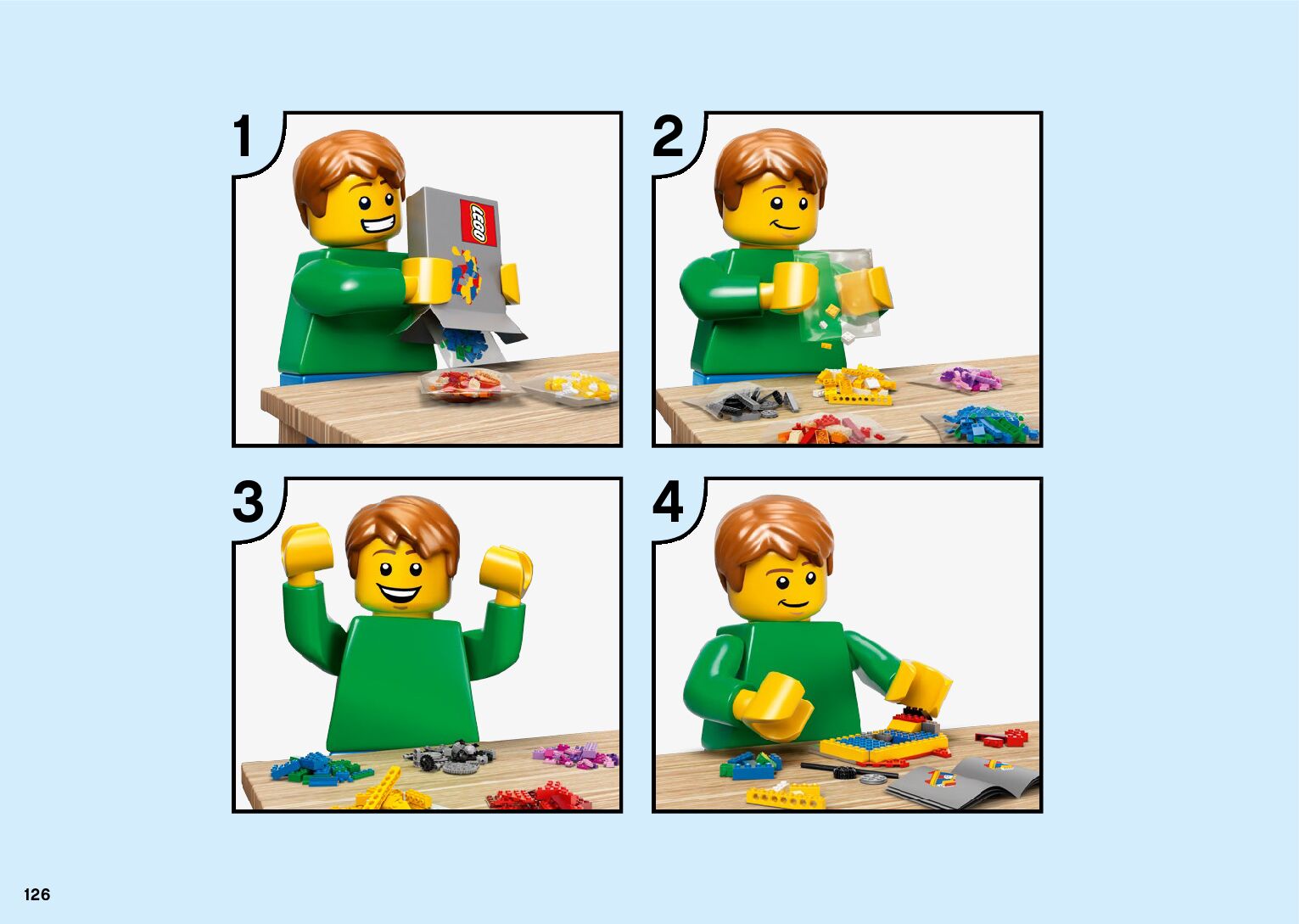 1

LEGO

2

3

4

126