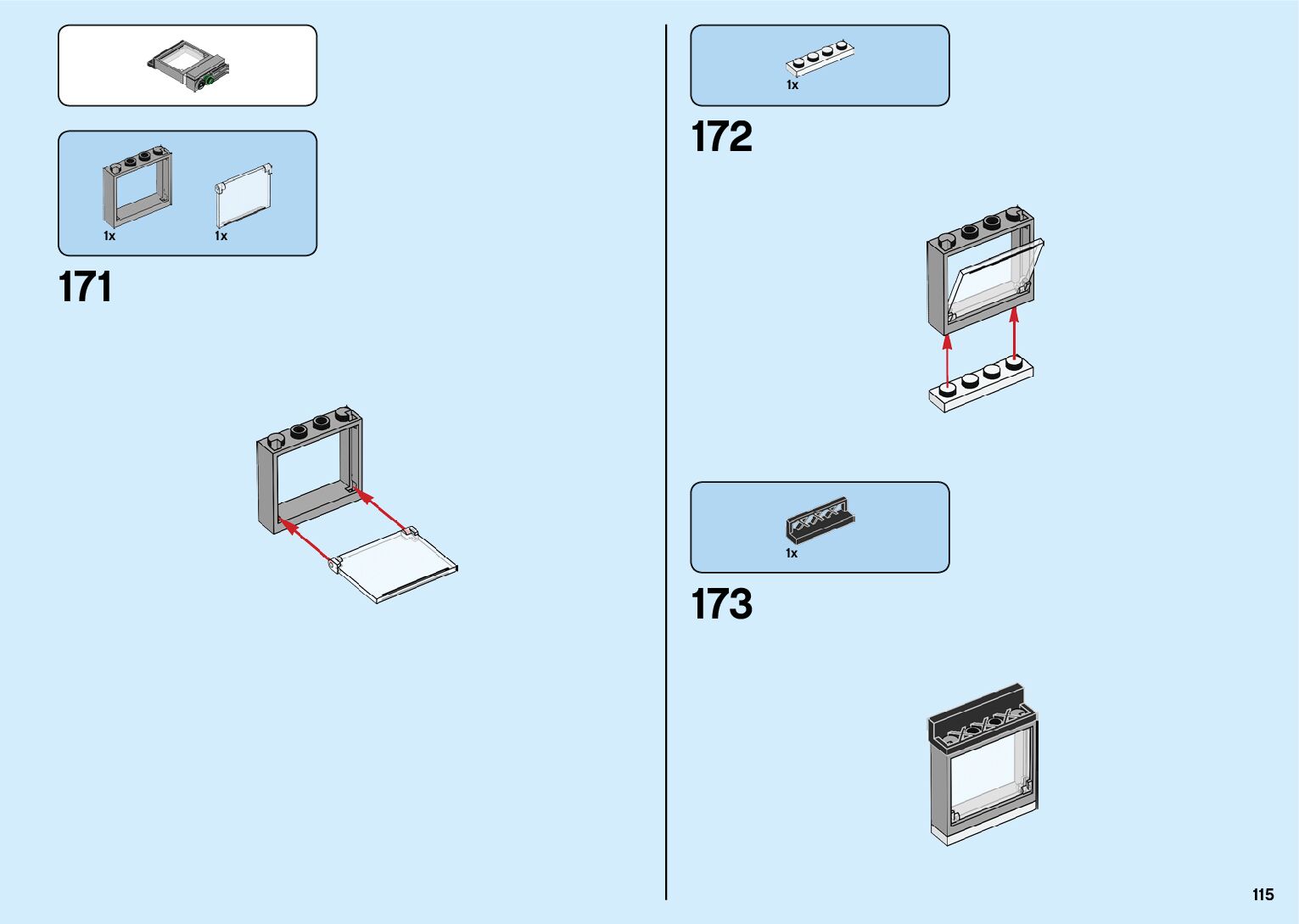 1x

1x

171

1x

172

1x

173

115