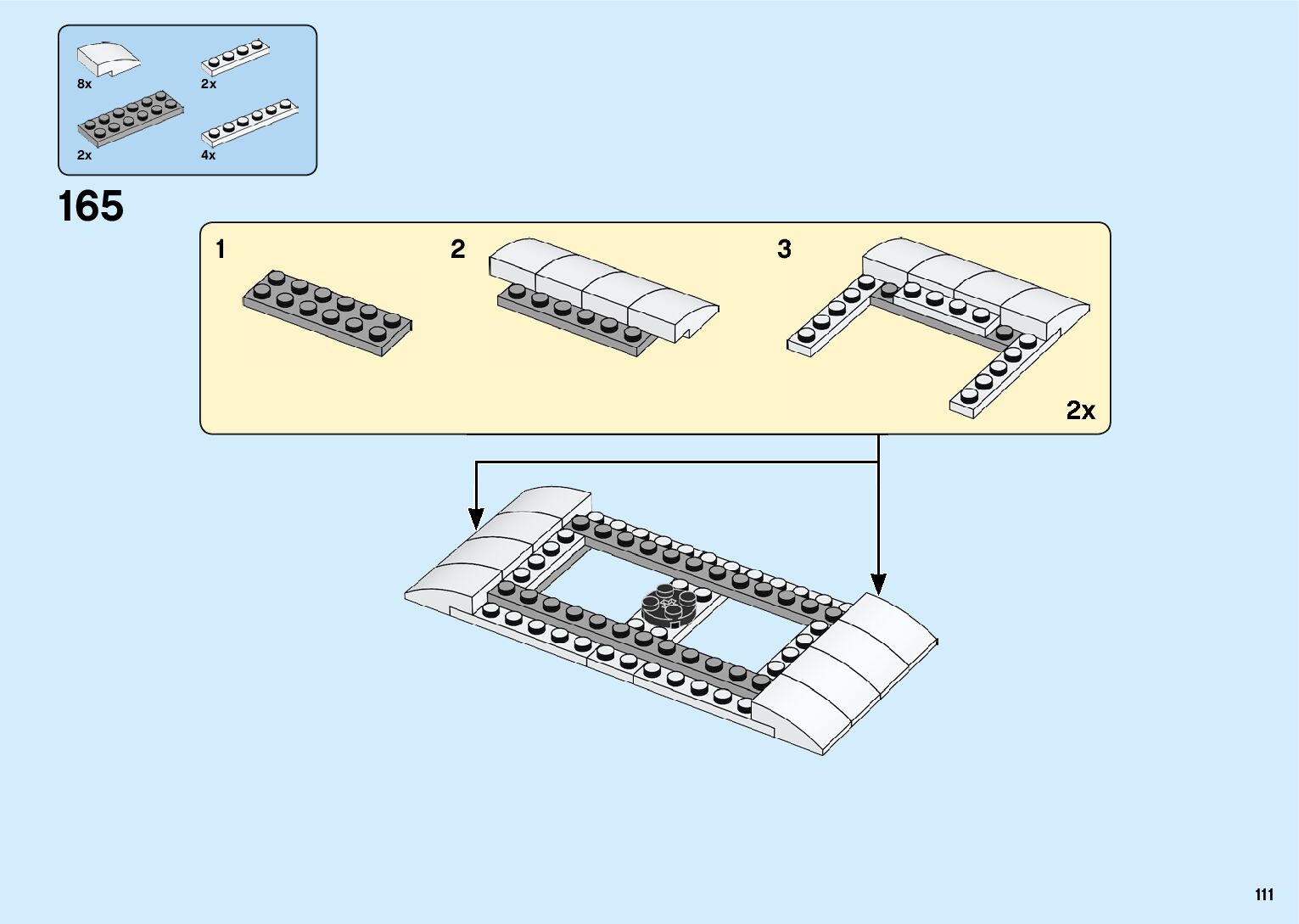 8x
2x
2x
4x

165

1
2
3
2x

111