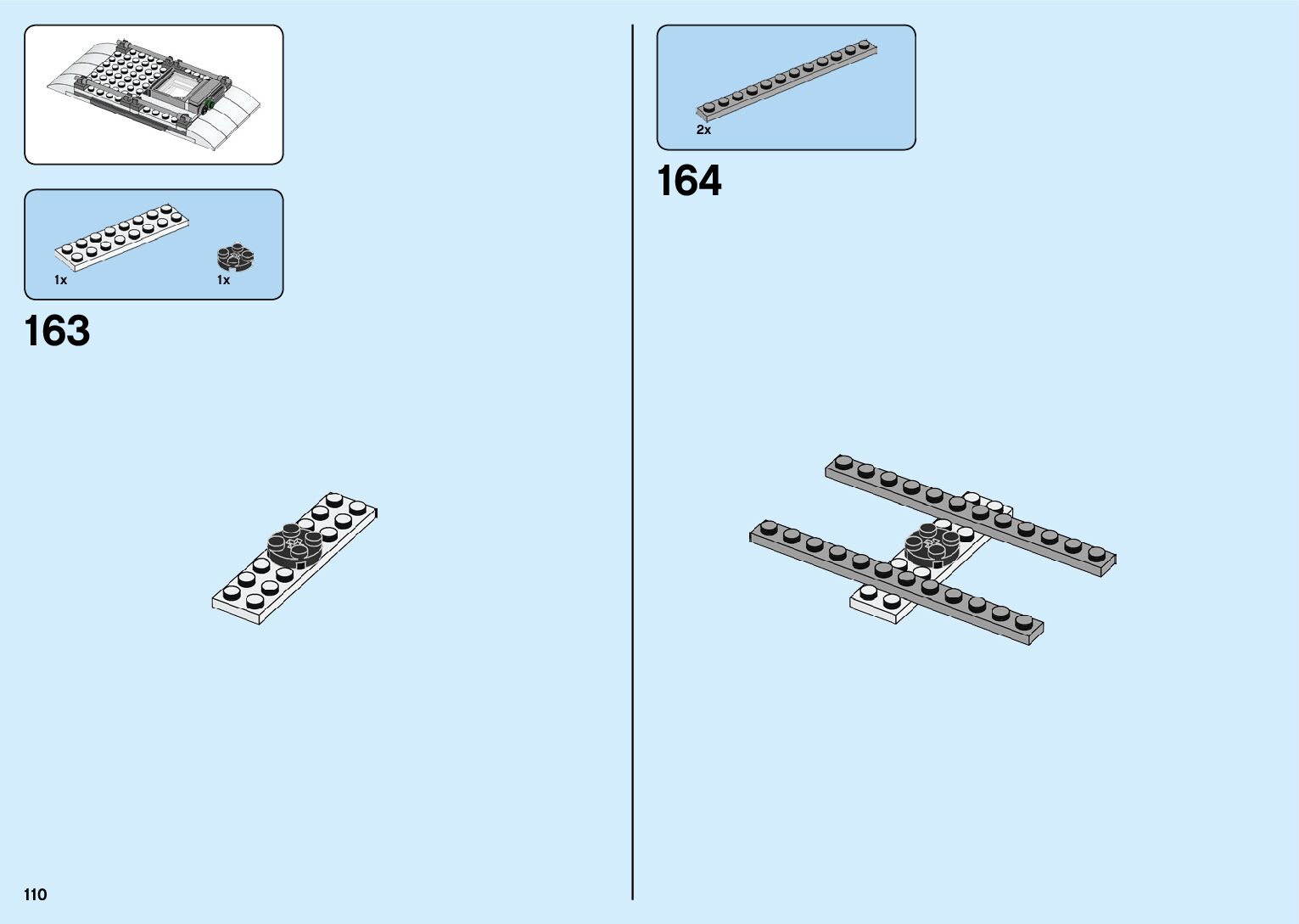 1x

1x

163

2x

164

110