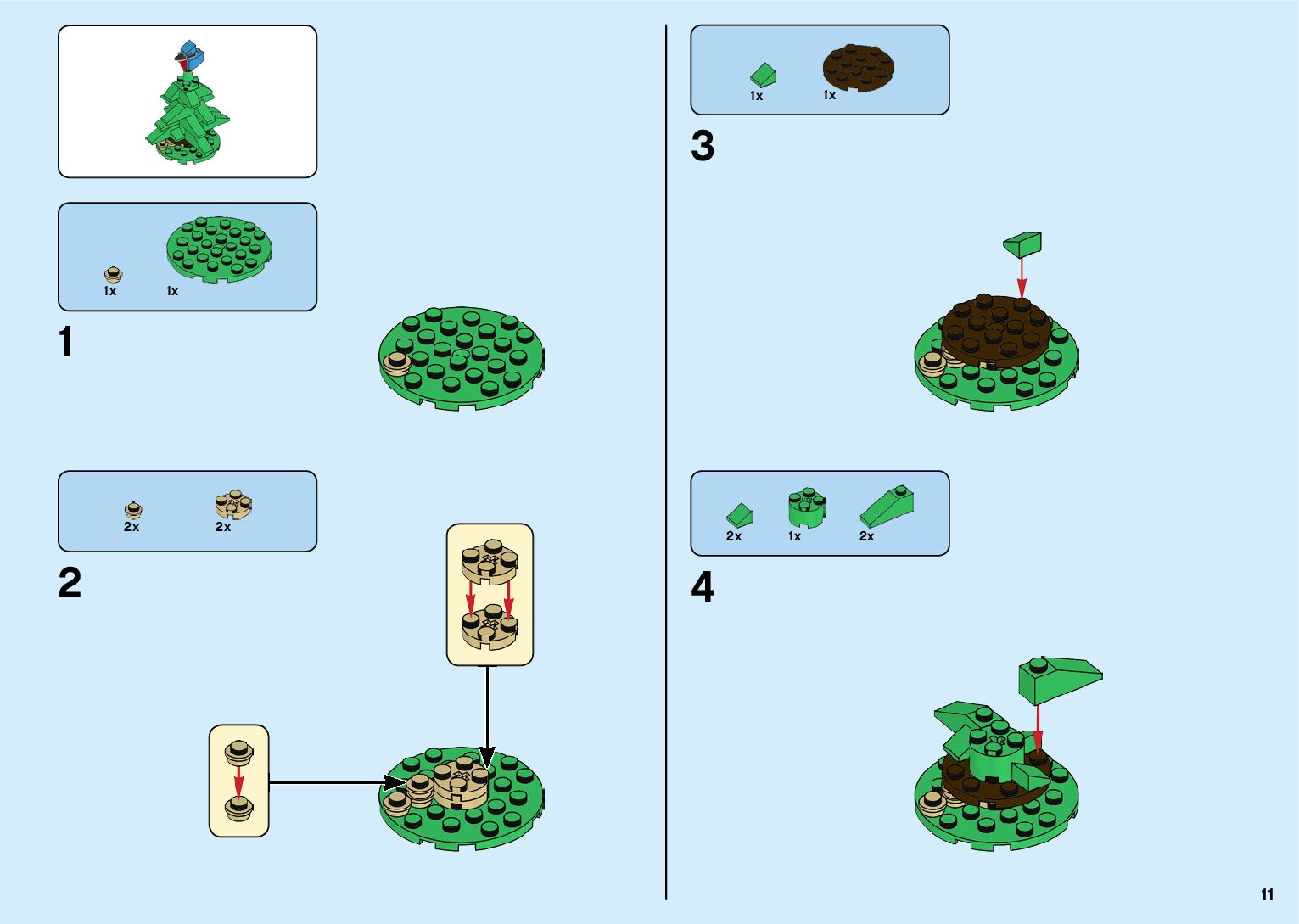 1x 1x

1

2x 2x

2

1x 1x

3

2x 1x 2x

4

11