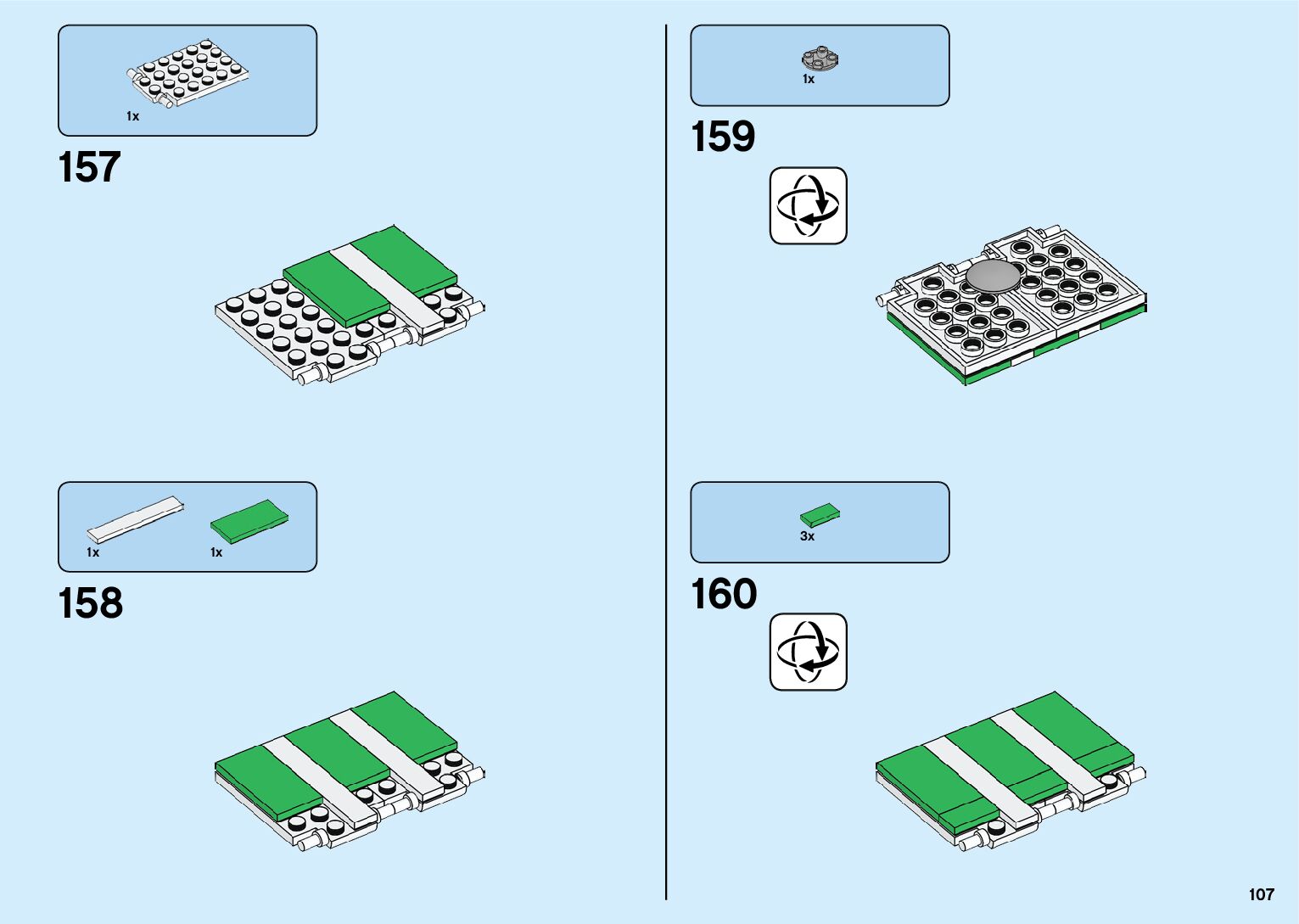 1x

157

1x 1x

158

1x

159

3x

160

107