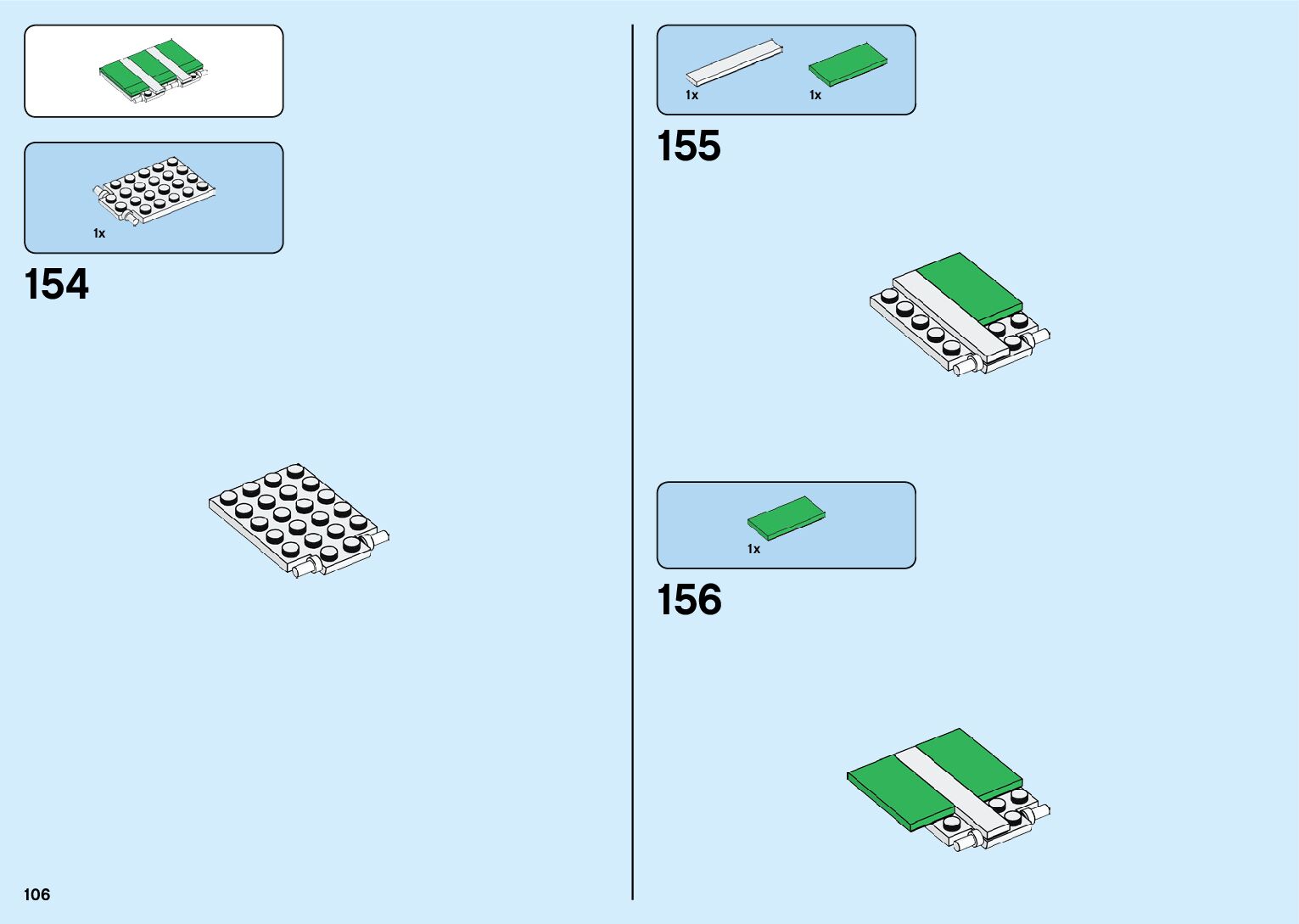 1x

154

106

1x 1x

155

1x

156