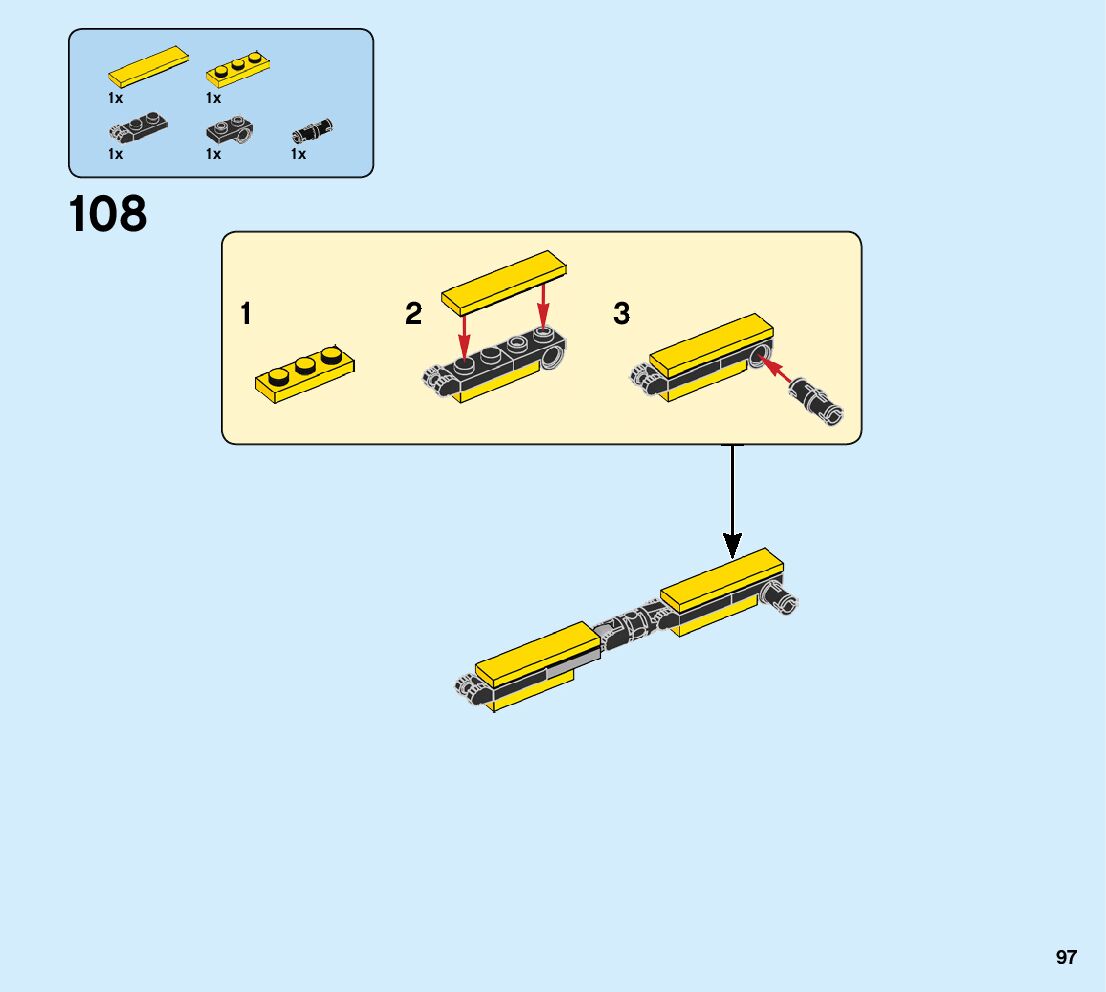 1x 1x
1x 1x 1x

108

1

2

3

97