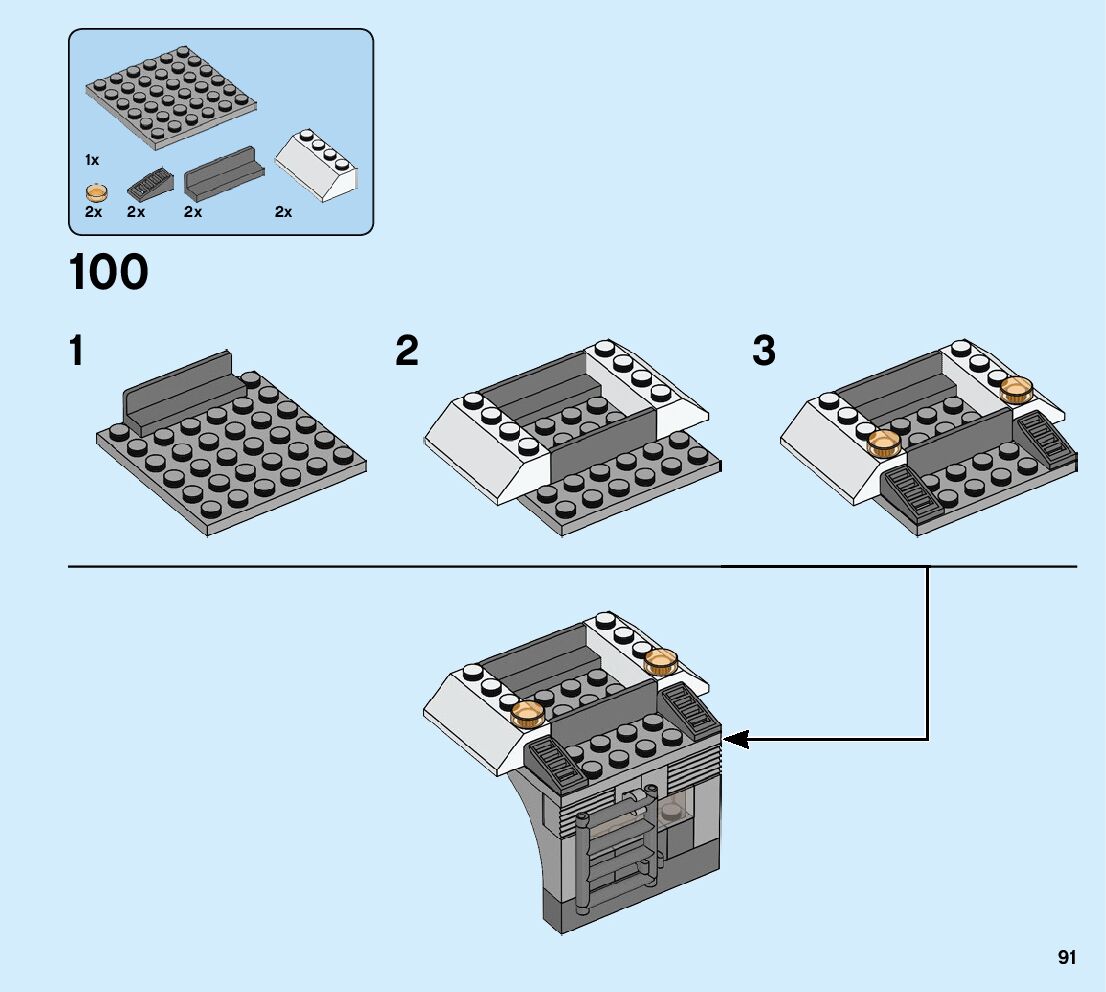 1x
2x 2x 2x 2x

100

1

2

3

91