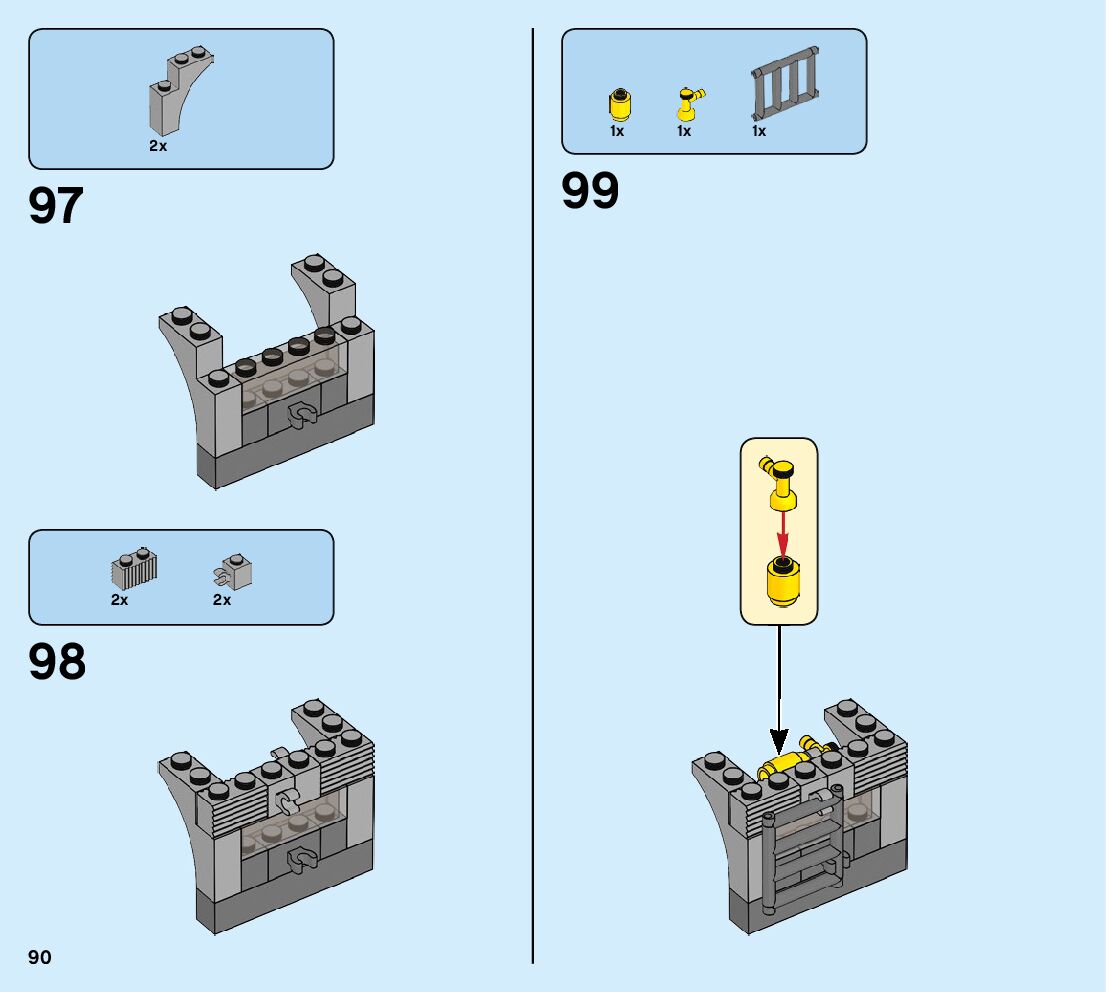 2x

97

2x 2x

98

90

1x 1x 1x

99