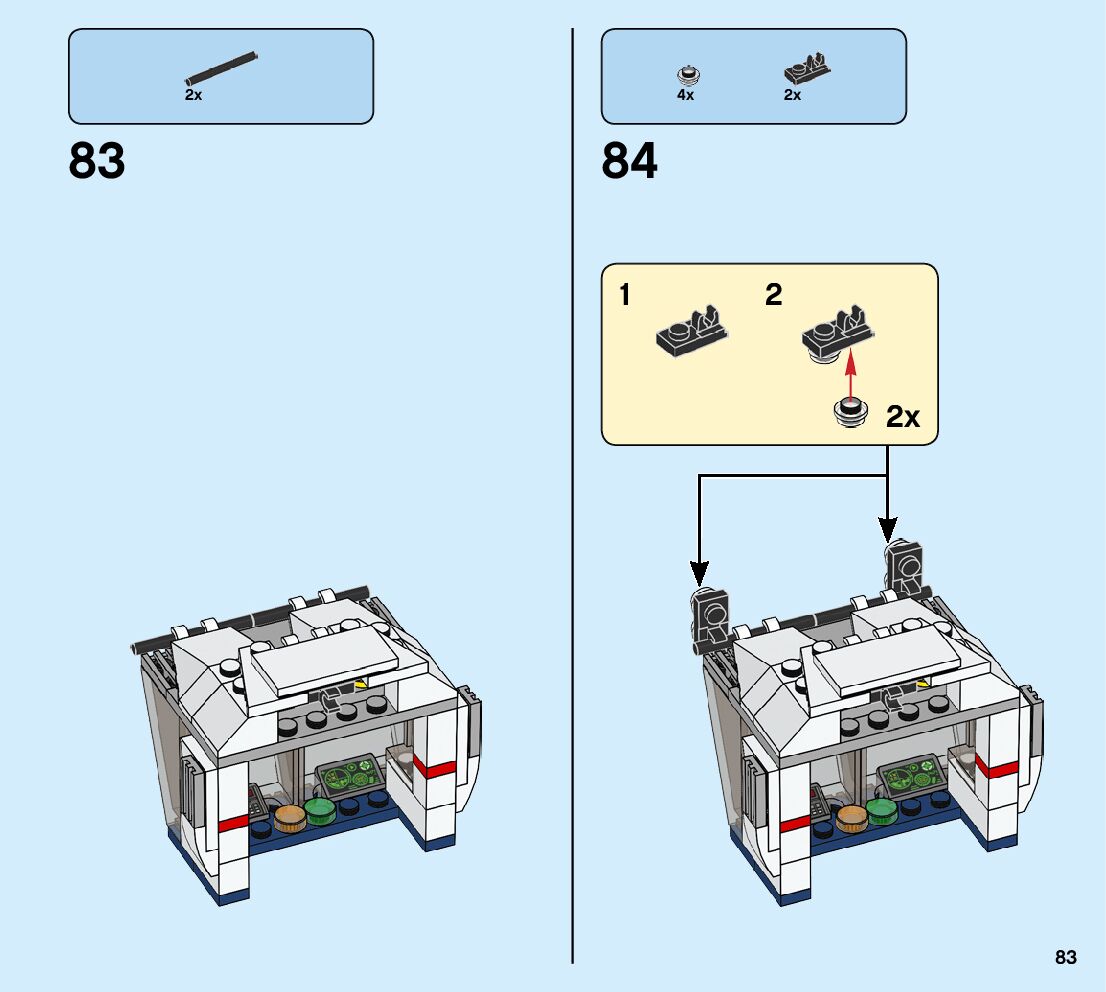 2x

83

4x 2x

84

1 2

2x

83