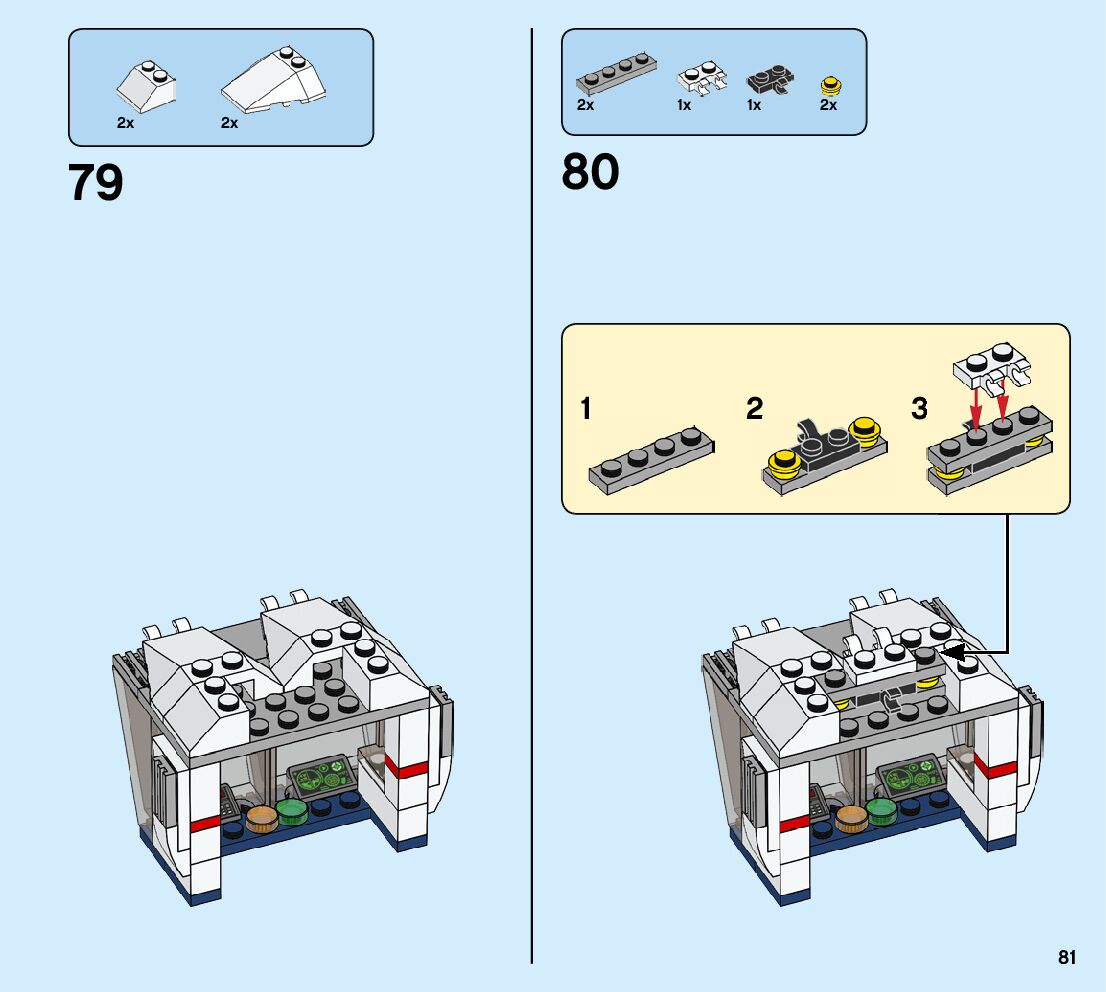 2x 2x

79

2x 1x 1x 2x

80

1

2

3

81