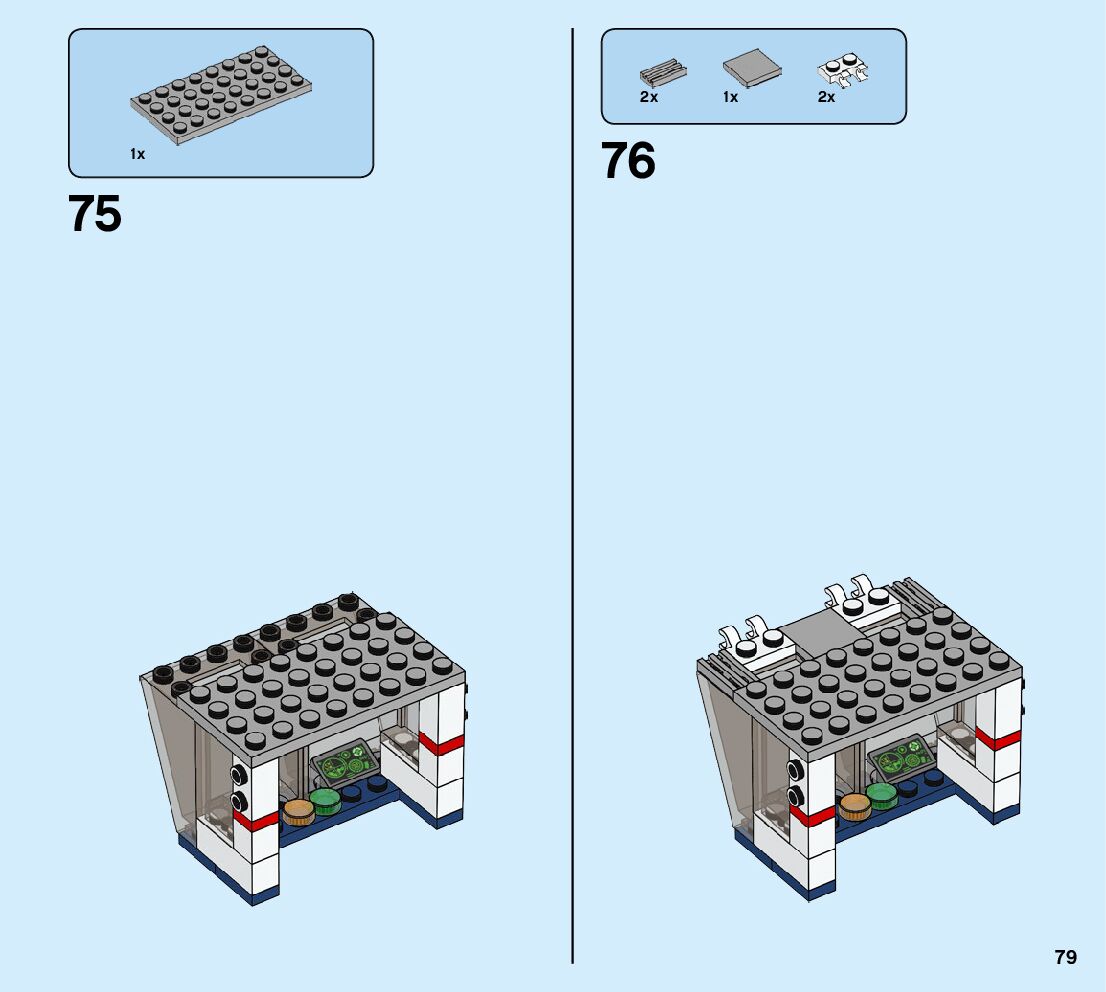 1x

75

2x 1x 2x

76

79