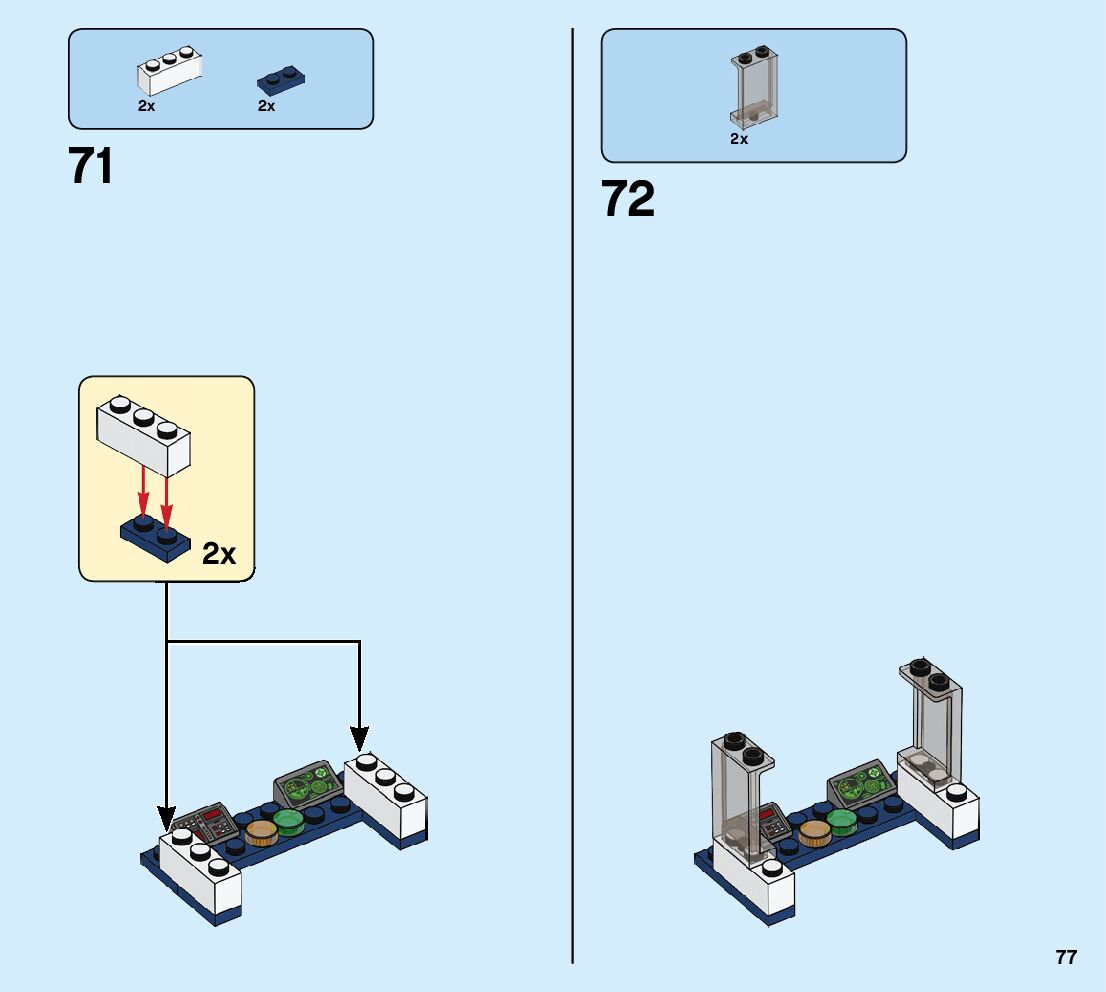 2x 2x

71

2x

2x

72

77