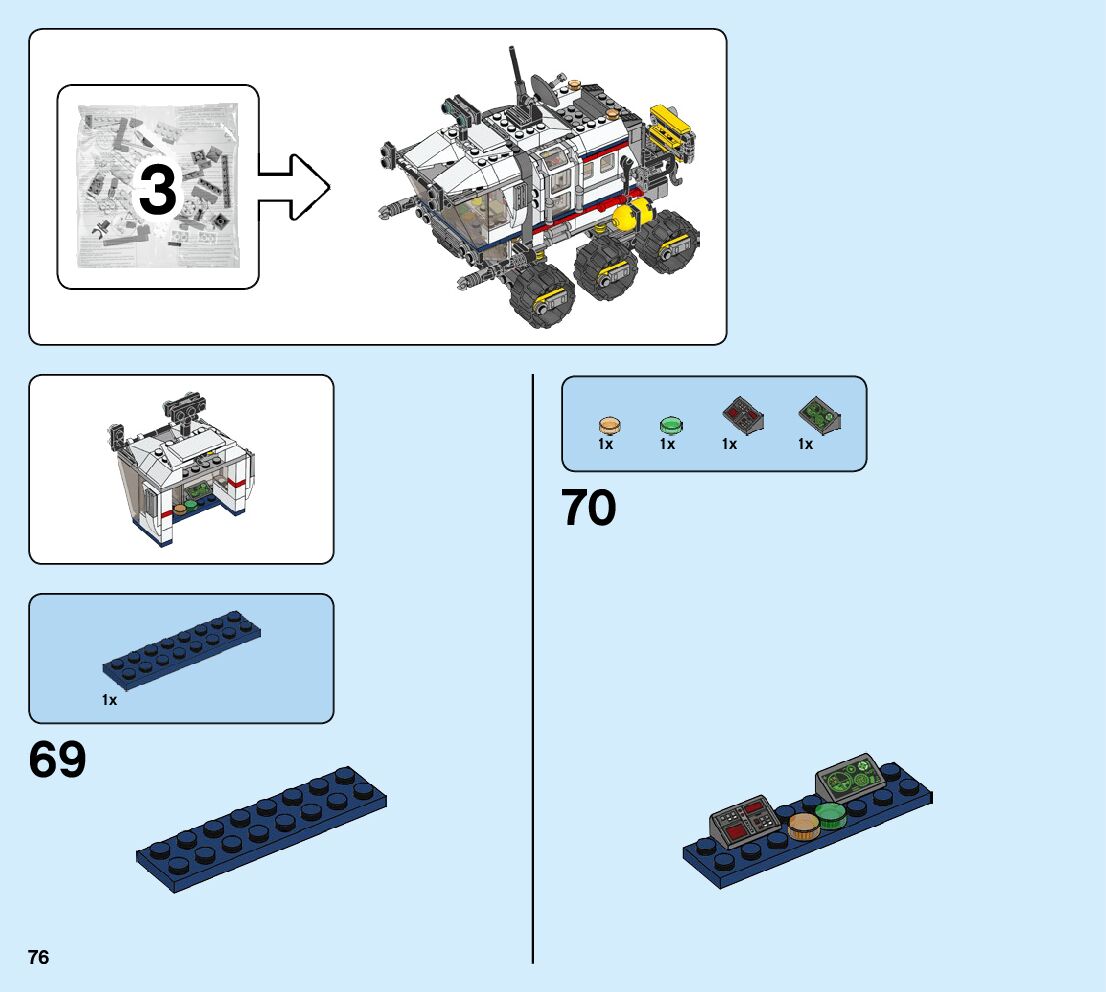 3

1x

69

1x 1x 1x 1x

70

76