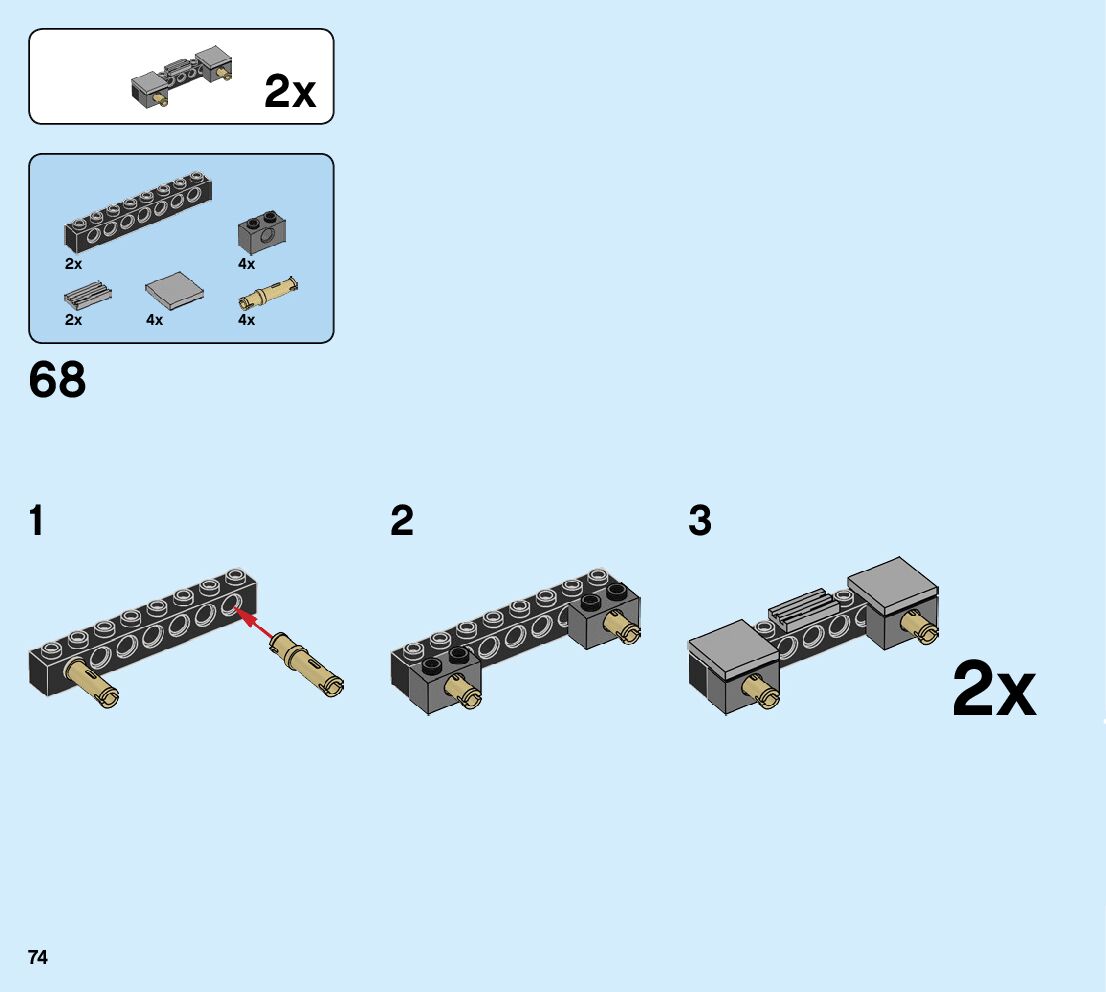 2x

2x
4x
2x
4x
4x

68

1

2

3

2x

74