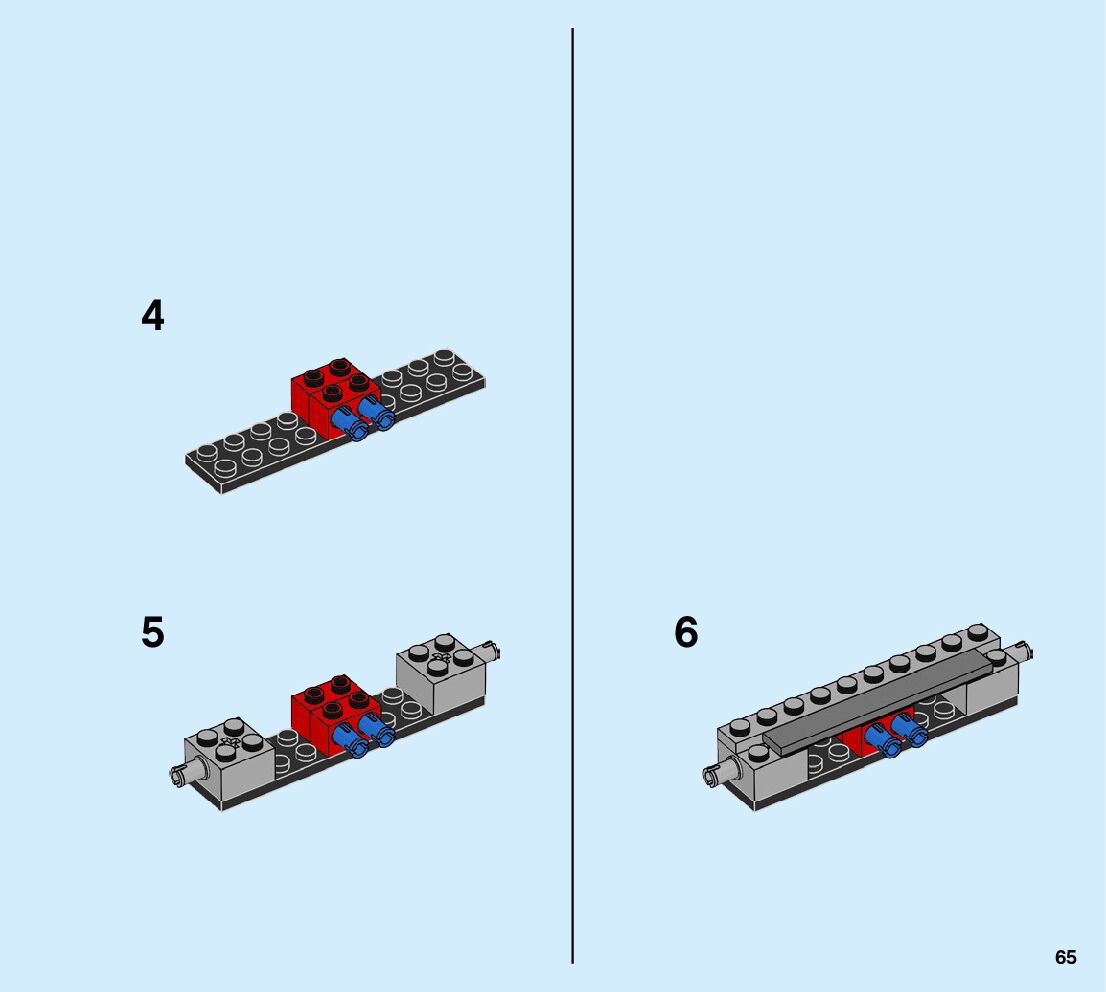 4

5

6

65